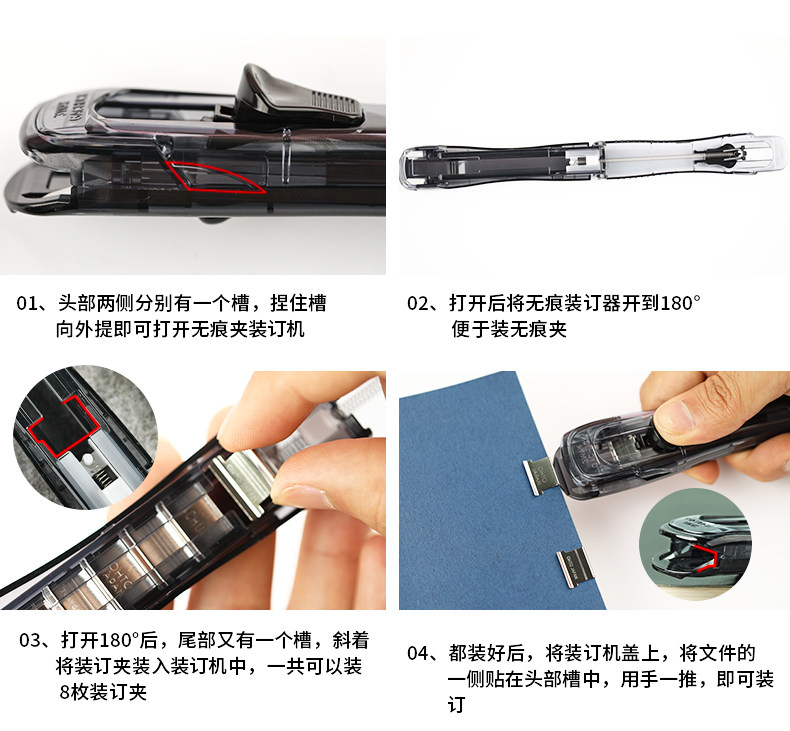 01、头部两侧分别有一个槽，捏住槽向外提即可打开无痕夹装订机

02、打开后将无痕装订器开到180°便于装无痕夹

03、打开180°后，尾部又有一个槽，斜着将装订夹装入装订机中，一共可以装8枚装订夹

04、都装好后，将装订机盖上，将文件的一侧贴在头部槽中，用手一推，即可装订