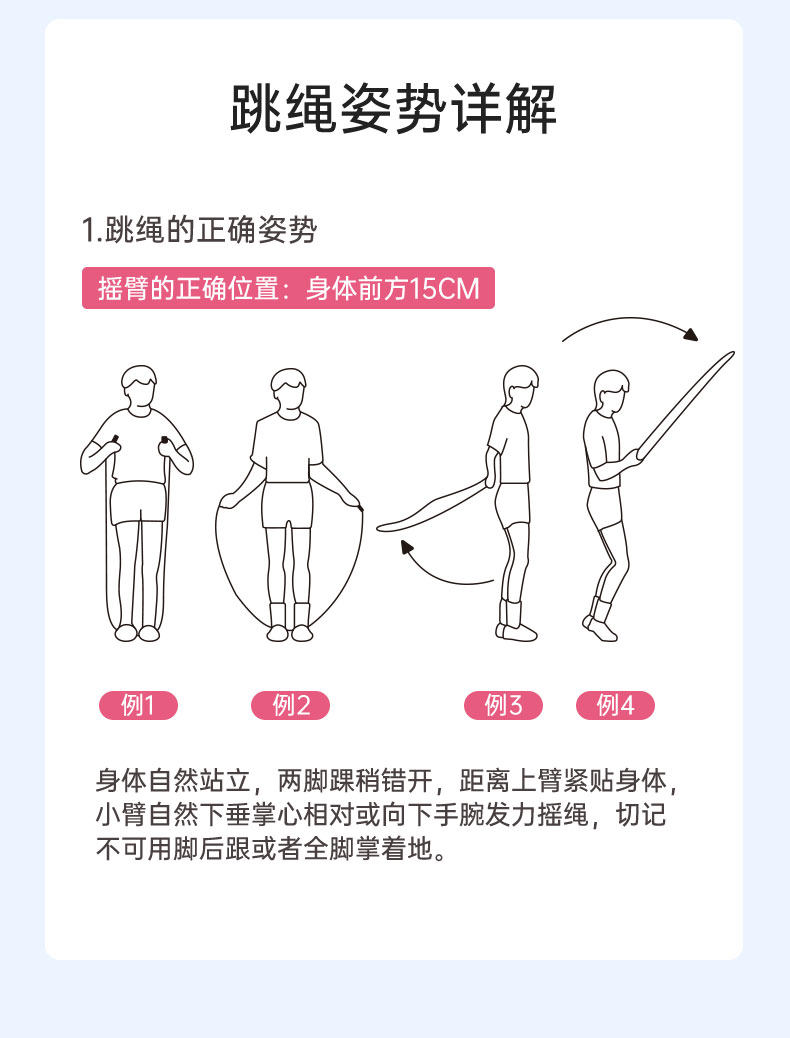 跳绳姿势详解

1.跳绳的正确姿势

摇臂的正确位置：身体前方15CM

例1

例2

例3

例4

身体自然站立，两脚踝稍错开，距离上臂紧贴身体，小臂自然下垂掌心相对或向下手腕发力摇绳，切记不可用脚后跟或者全脚掌着地。