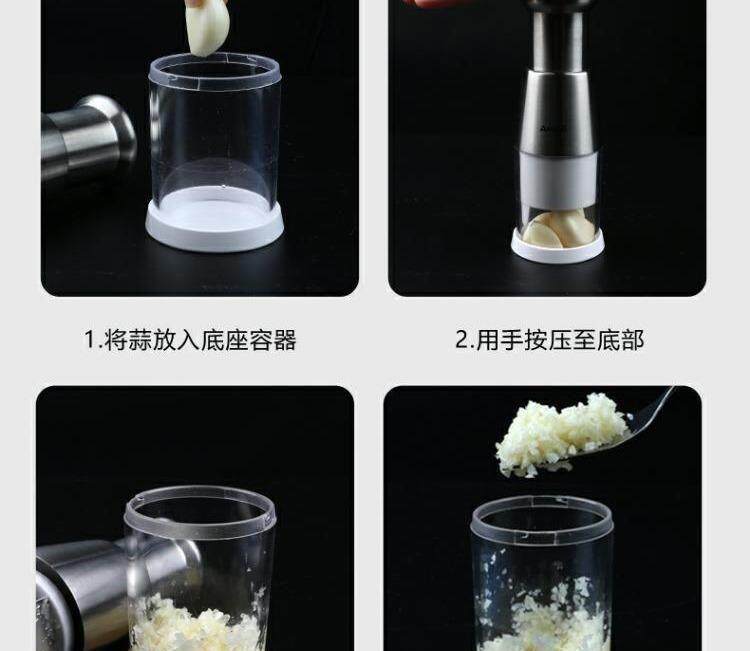 1.将蒜放入底座容器

2.用手按压至底部