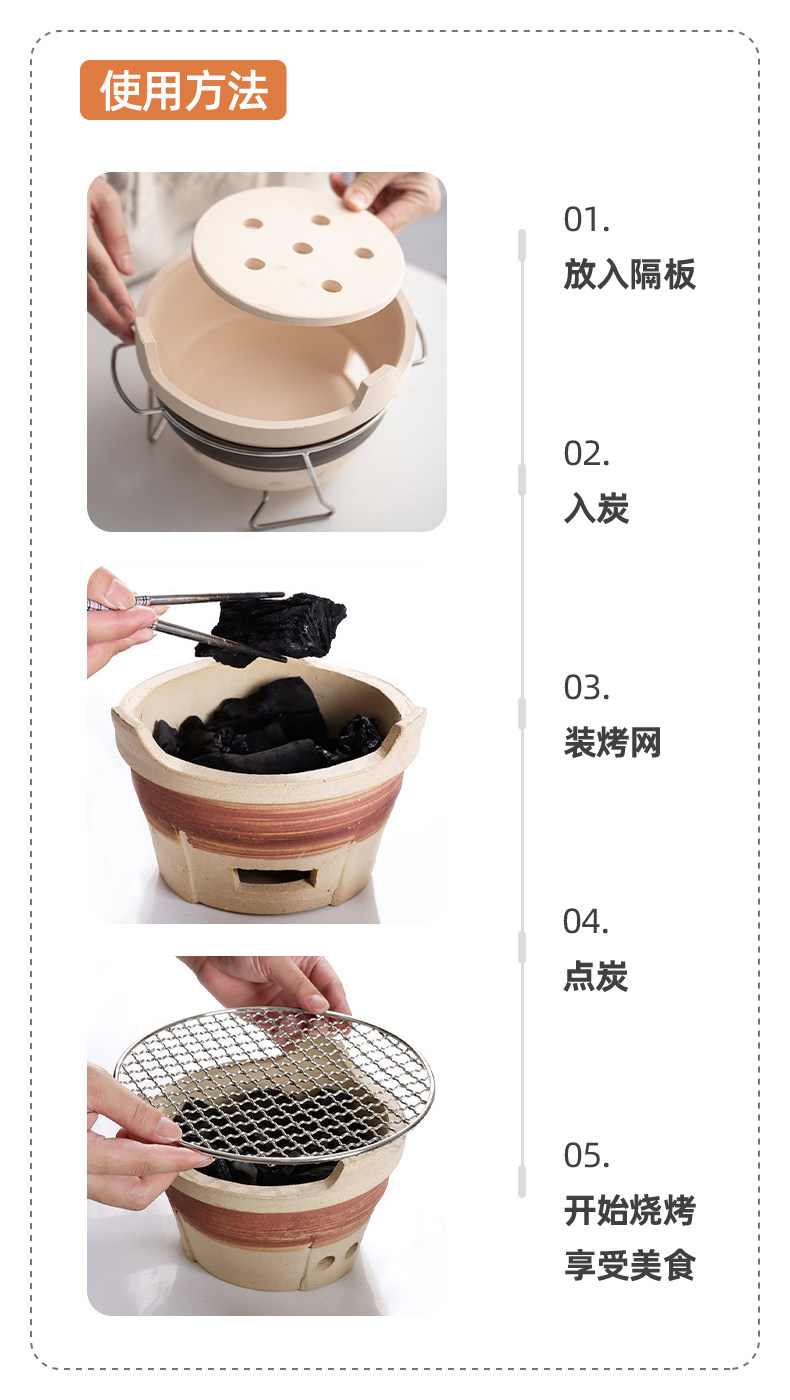 使用方法

01.
放入隔板

02.
入炭

03.
装烤网

04.
点炭

05.
开始烧烤
享受美食