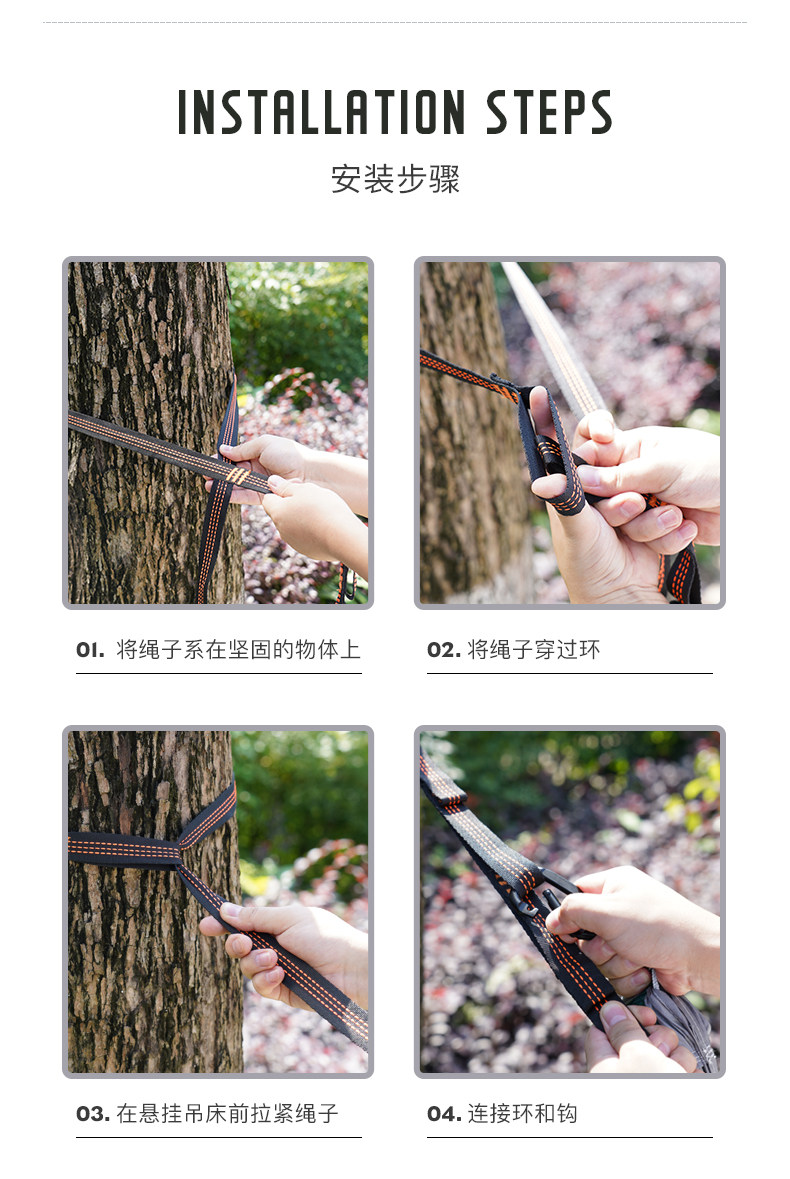 INSTALLATION STEPS

安装步骤

01. 将绳子系在坚固的物体上

02. 将绳子穿过环

03. 在悬挂吊床前拉紧绳子

04. 连接环和钩