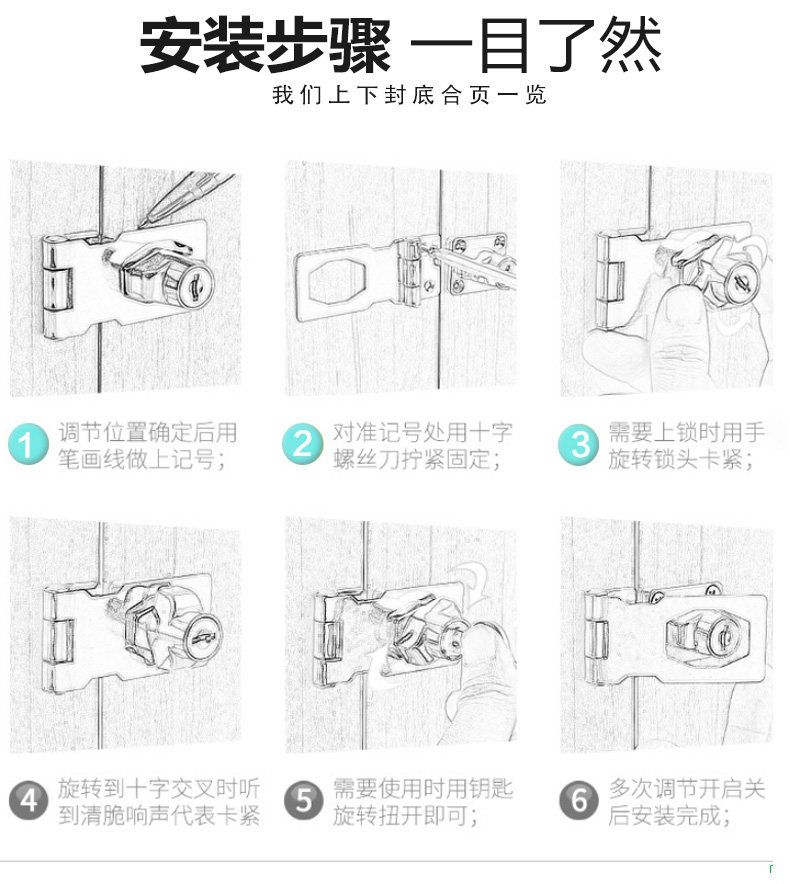 安装步骤 一目了然

我们上下封底合页一览

1 调节位置确定后用笔画线做上记号；

2 对准记号处用十字螺丝刀拧紧固定；

3 需要上锁时用手旋转锁头卡紧；

4 旋转到十字交叉时听到清脆响声代表卡紧

5 需要使用时用钥匙旋转扭开即可；

6 多次调节开启关后安装完成；