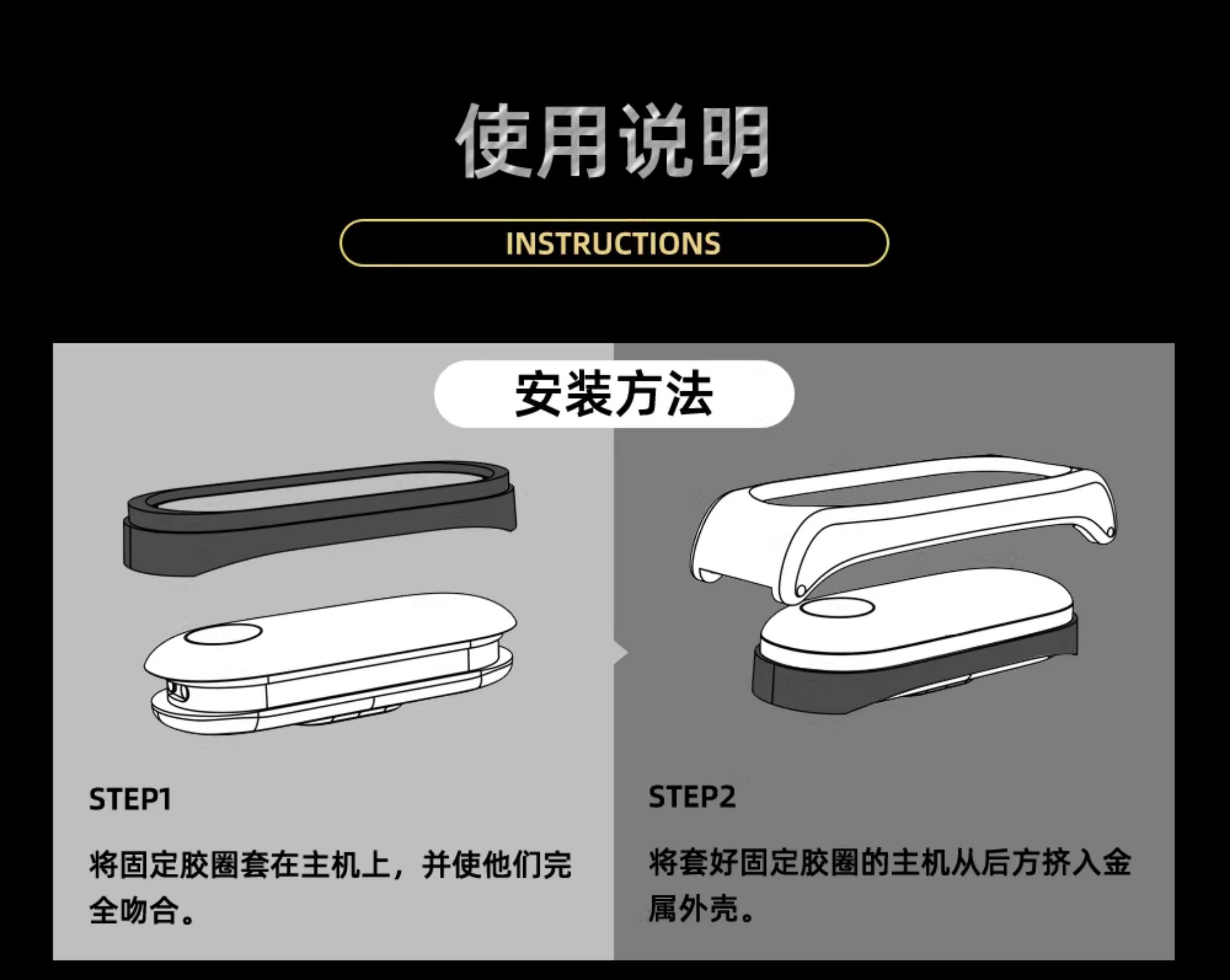 使用说明

INSTRUCTIONS

安装方法

STEP1

将固定胶圈套在主机上，并使他们完全吻合。

STEP2

将套好固定胶圈的主机从后方挤入金属外壳。