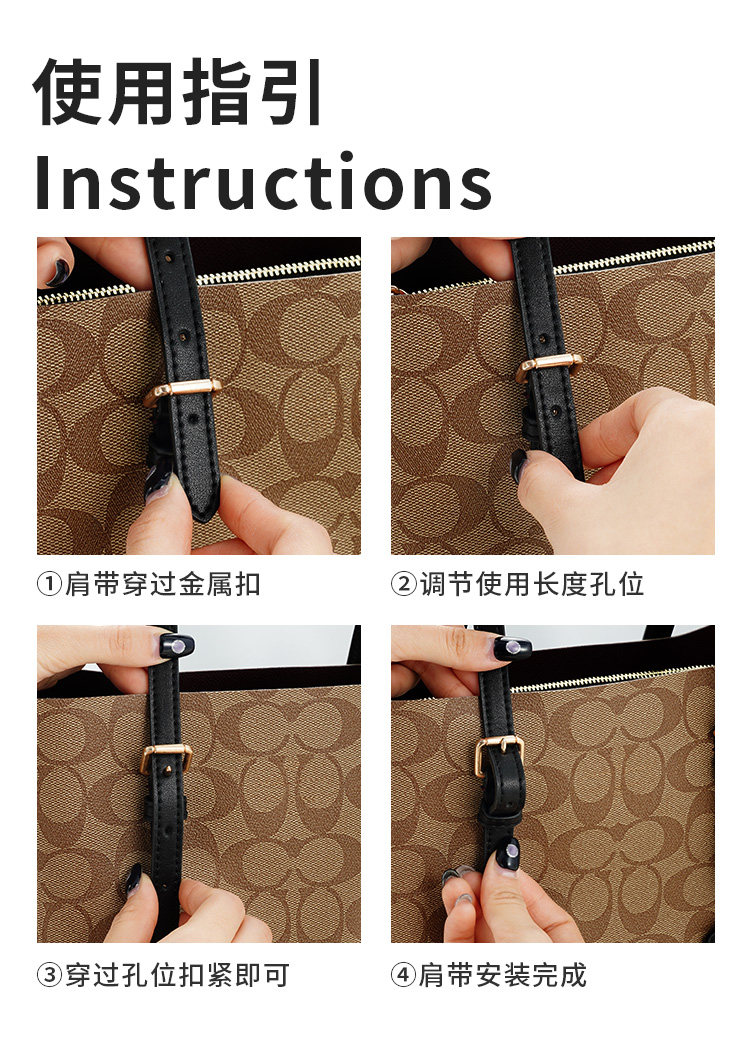 使用指引
Instructions

①肩带穿过金属扣

②调节使用长度孔位

③穿过孔位扣紧即可

④肩带安装完成