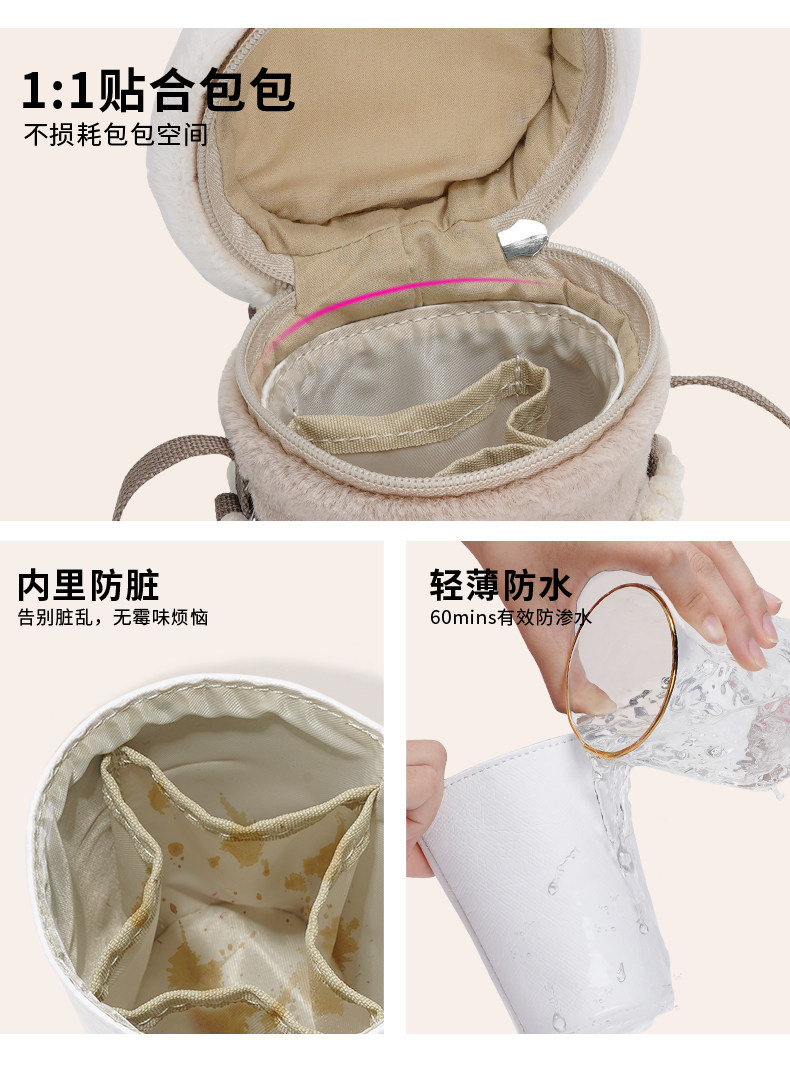 1:1贴合包包
不损耗包包空间

内里防脏
告别脏乱，无霉味烦恼

轻薄防水
60mins有效防渗水