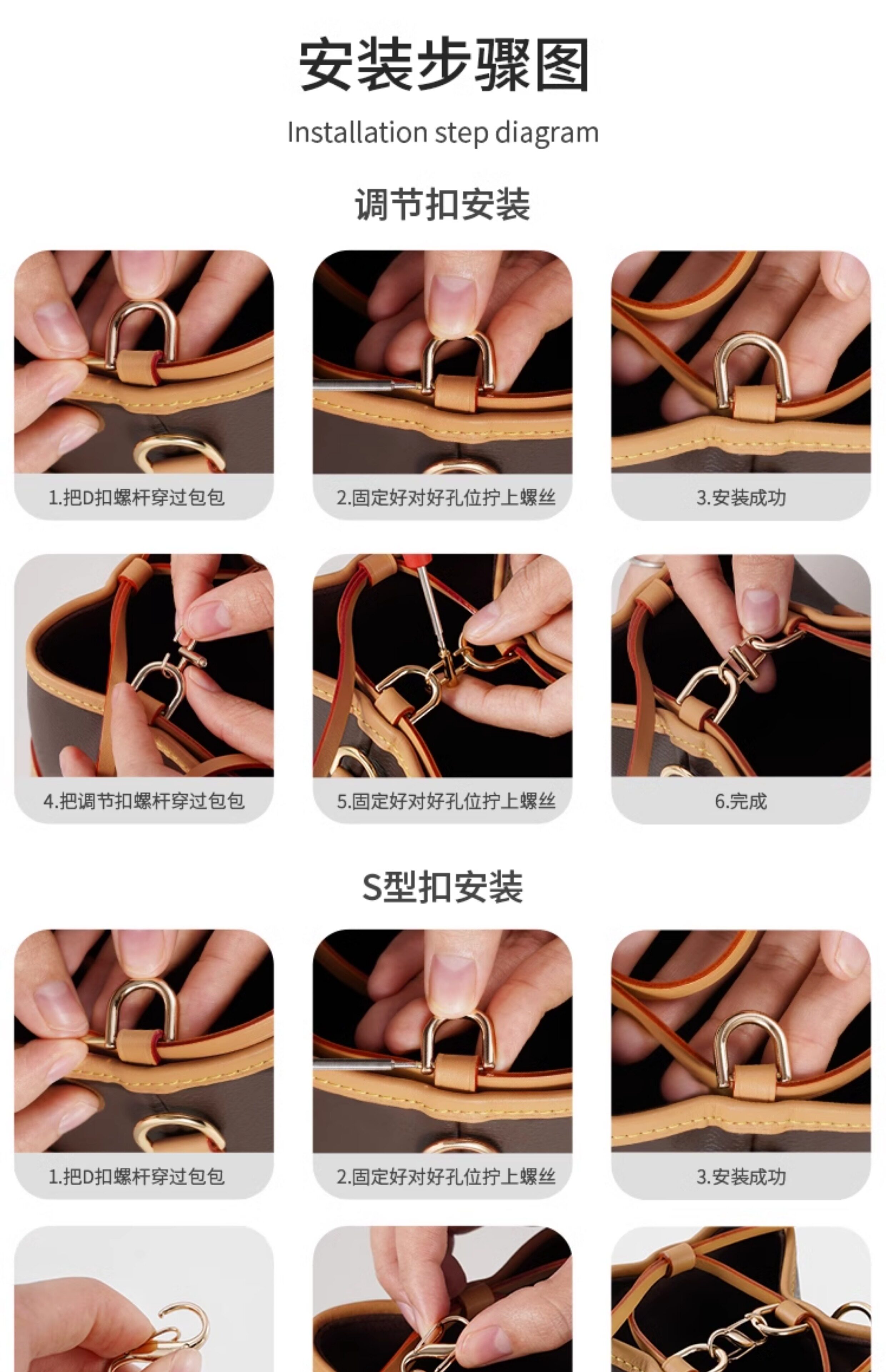 安装步骤图

Installation step diagram

调节扣安装

1.把D扣螺杆穿过包包

2.固定好对好孔位拧上螺丝

3.安装成功

4.把调节扣螺杆穿过包包

5.固定好对好孔位拧上螺丝

6.完成

S型扣安装

1.把D扣螺杆穿过包包

2.固定好对好孔位拧上螺丝

3.安装成功