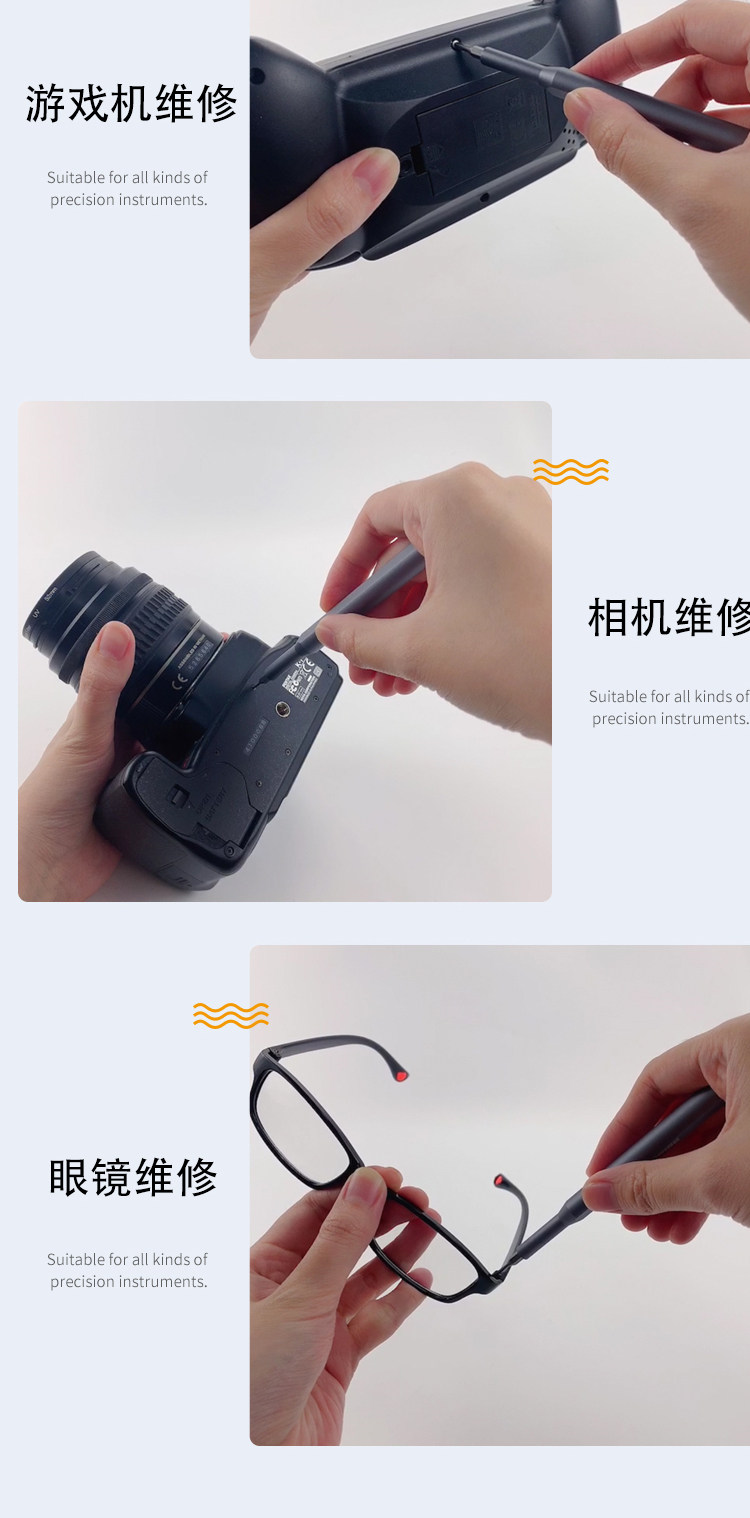 游戏机维修

Suitable for all kinds of precision instruments.

相机维修

Suitable for all kinds of precision instruments.

眼镜维修

Suitable for all kinds of precision instruments.