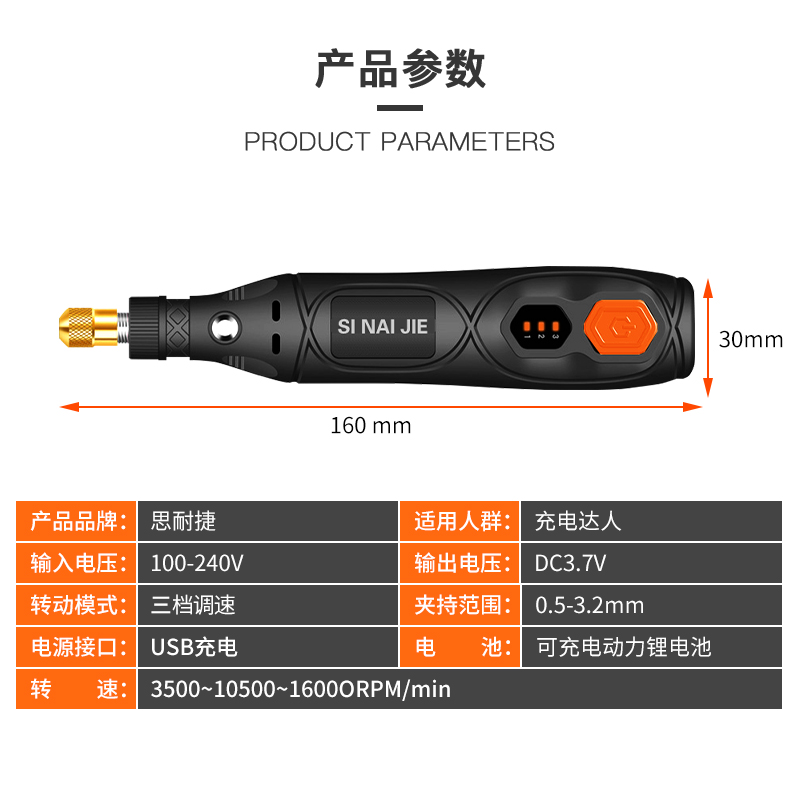 产品参数

PRODUCT PARAMETERS

SI NAI JIE

1 2 3

30mm

160 mm

| 产品品牌: | 思耐捷 | 适用人群: | 充电达人 |
|---|---|---|---|
| 输入电压: | 100-240V | 输出电压: | DC3.7V |
| 转动模式: | 三档调速 | 夹持范围: | 0.5-3.2mm |
| 电源接口: | USB充电 | 电　池: | 可充电动力锂电池 |
| 转　速: | 3500~10500~1600ORPM/min | | |