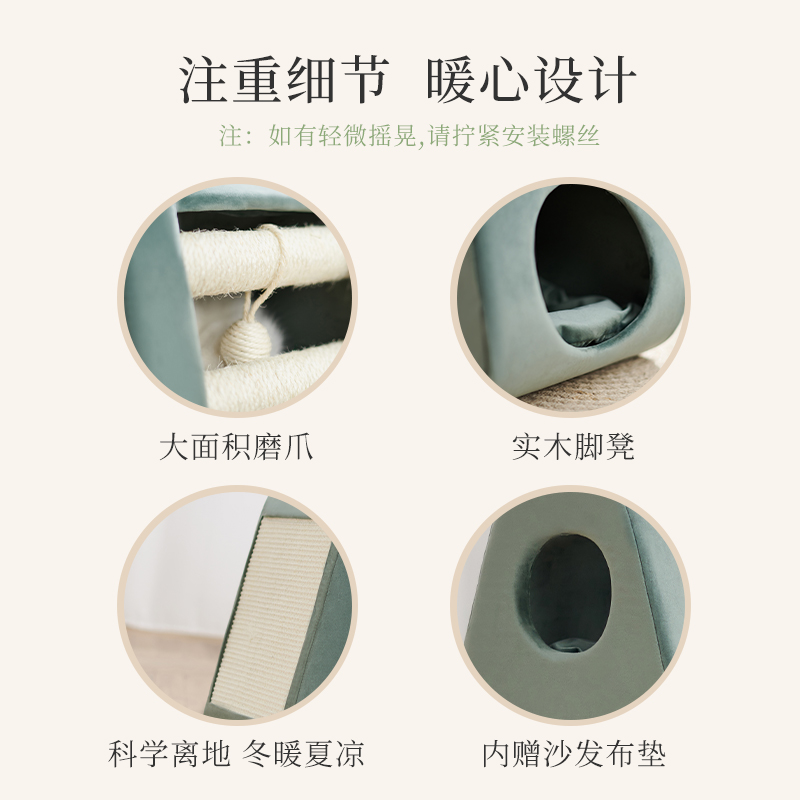 注重细节　暖心设计

注：如有轻微摇晃,请拧紧安装螺丝

大面积磨爪

实木脚凳

科学离地 冬暖夏凉

内赠沙发布垫