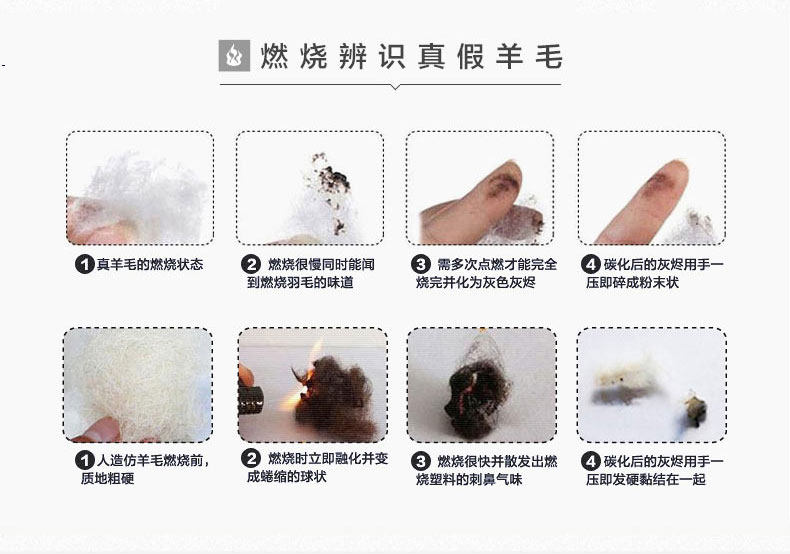 燃烧辨识真假羊毛

1 真羊毛的燃烧状态

2 燃烧很慢同时能闻到燃烧羽毛的味道

3 需多次点燃才能完全烧完并化为灰色灰烬

4 碳化后的灰烬用手一压即碎成粉末状

1 人造仿羊毛燃烧前，质地粗硬

2 燃烧时立即融化并变成蜷缩的球状

3 燃烧很快并散发出燃烧塑料的刺鼻气味

4 碳化后的灰烬用手一压即发硬黏结在一起