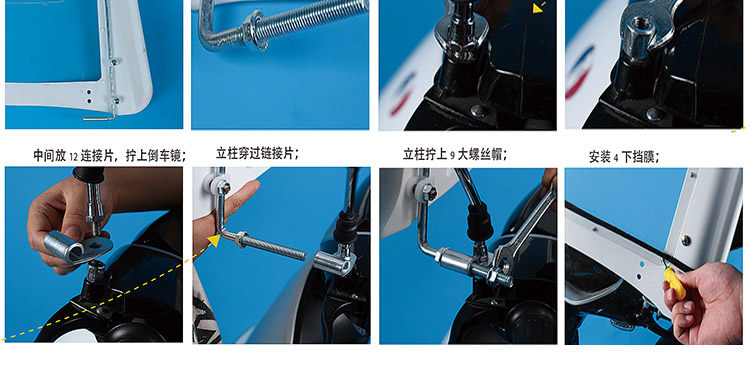 中间放 12 连接片，拧上倒车镜；

立柱穿过链接片；

立柱拧上 9 大螺丝帽；

安装 4 下挡膜；