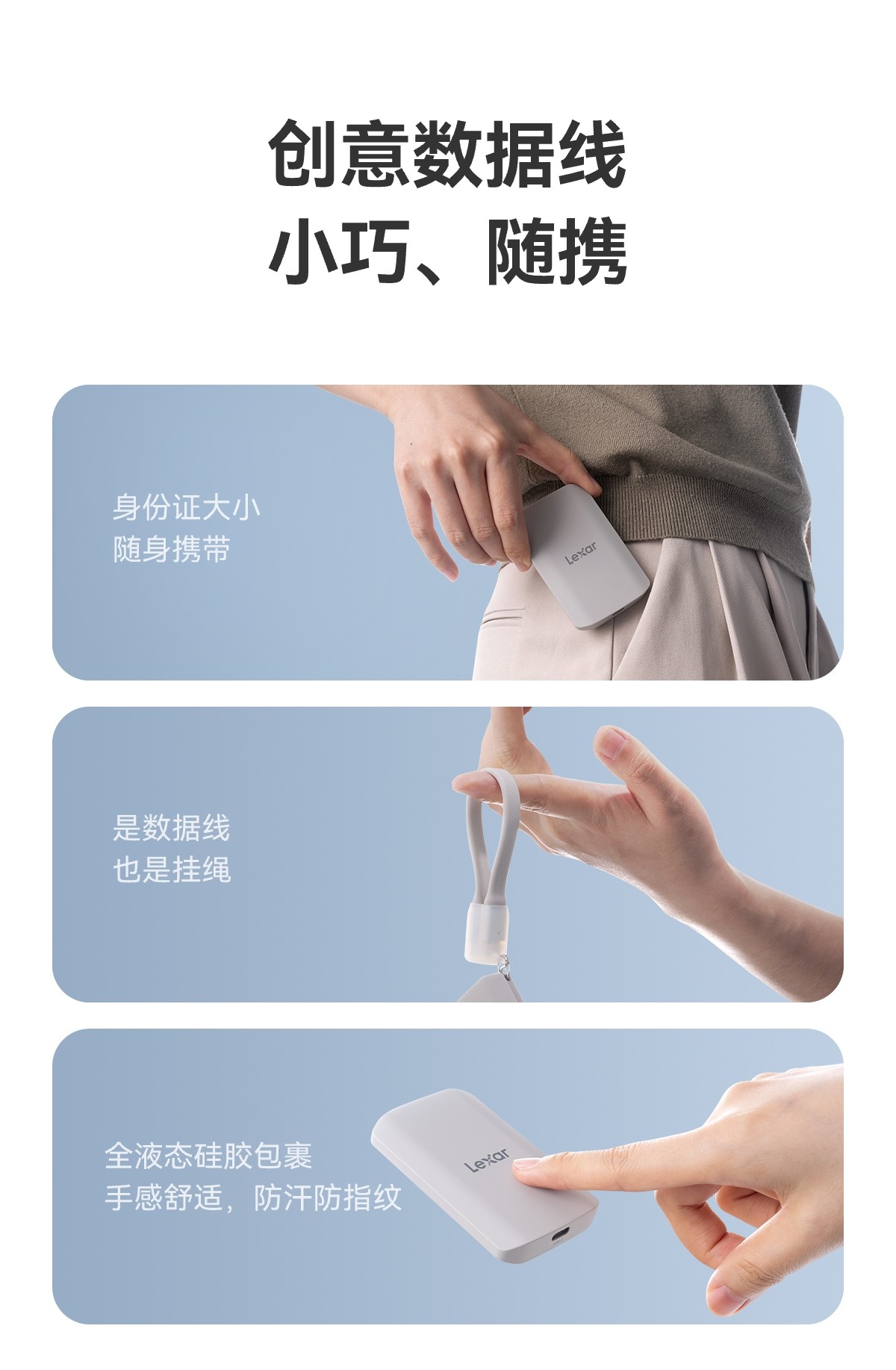 创意数据线
小巧、随携

身份证大小
随身携带

Lexar

是数据线
也是挂绳

全液态硅胶包裹
手感舒适，防汗防指纹

Lexar