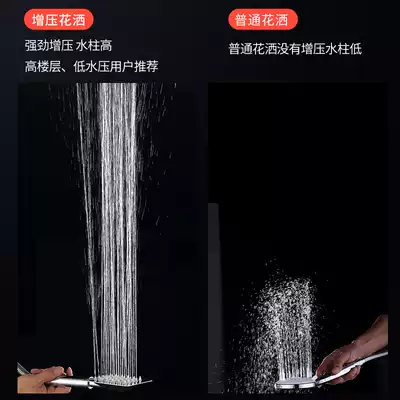 增压花洒

强劲增压 水柱高

高楼层、低水压用户推荐

普通花洒

普通花洒没有增压水柱低