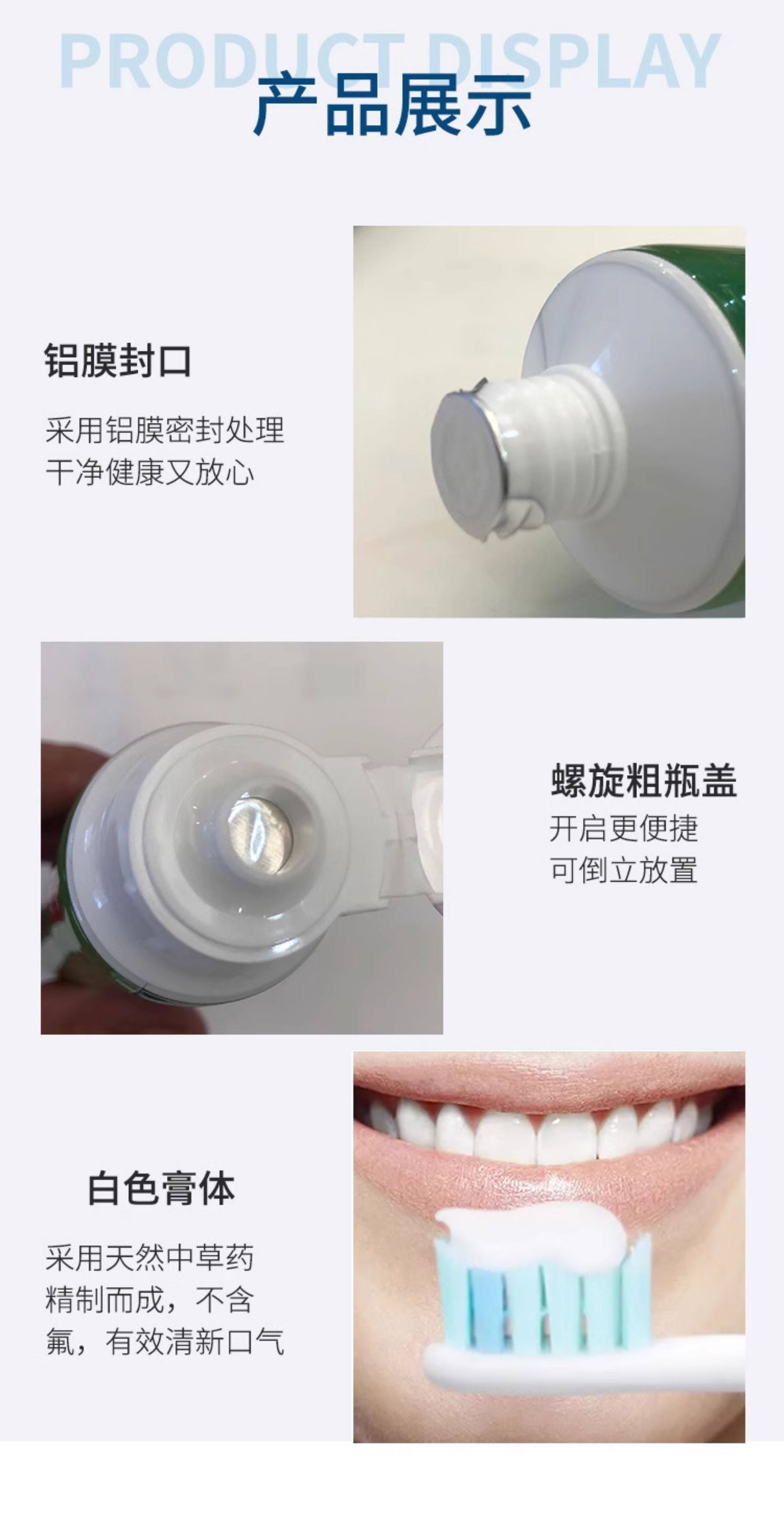 PRODUCT DISPLAY
产品展示

铝膜封口

采用铝膜密封处理
干净健康又放心

螺旋粗瓶盖

开启更便捷
可倒立放置

白色膏体

采用天然中草药
精制而成，不含
氟，有效清新口气