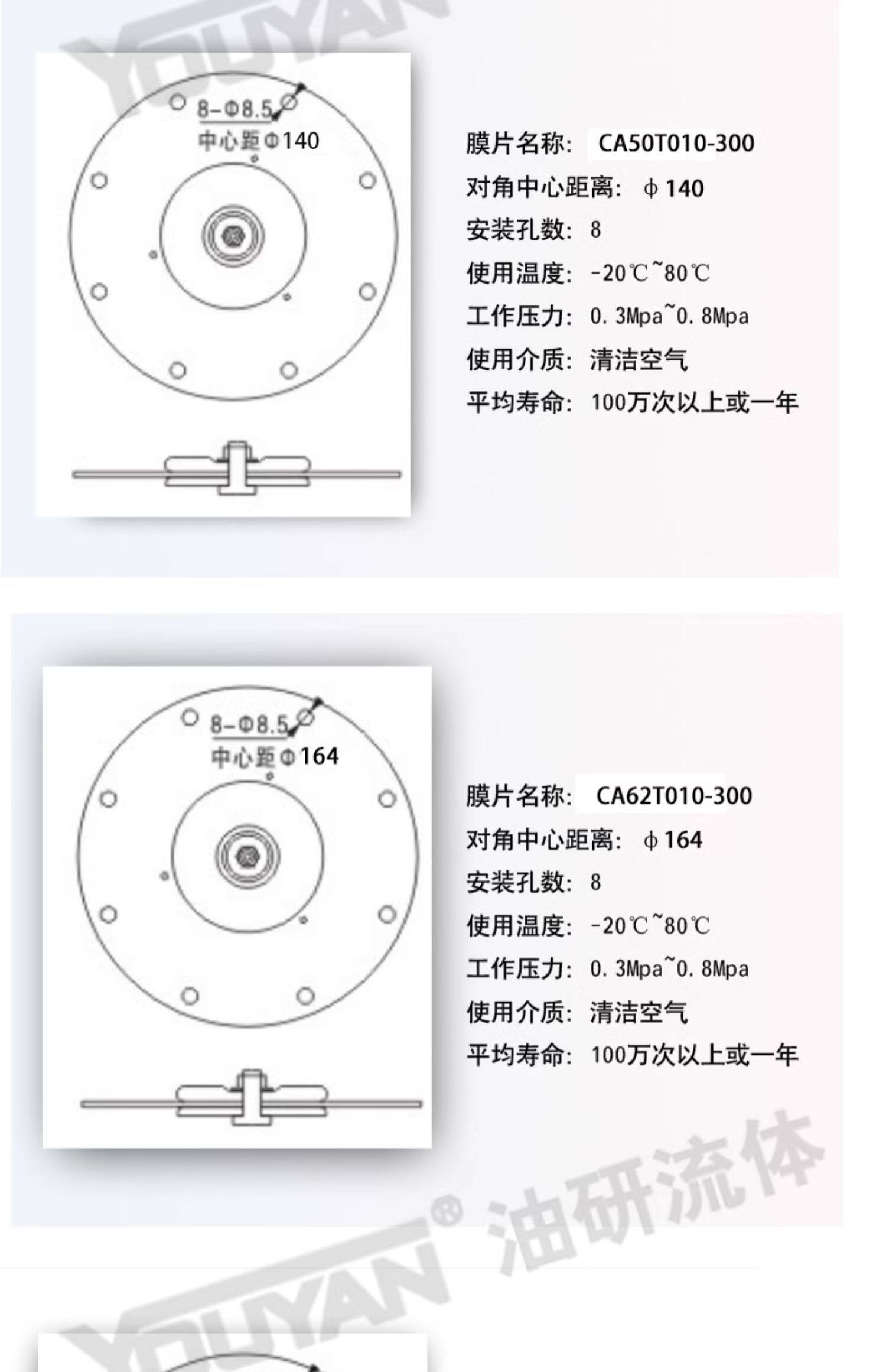 YOUYAN

8-Φ8.5
中心距Φ140

膜片名称: CA50T010-300
对角中心距离: ϕ140
安装孔数: 8
使用温度: -20℃~80℃
工作压力: 0.3Mpa~0.8Mpa
使用介质: 清洁空气
平均寿命: 100万次以上或一年

8-Φ8.5
中心距Φ164

膜片名称: CA62T010-300
对角中心距离: ϕ164
安装孔数: 8
使用温度: -20℃~80℃
工作压力: 0.3Mpa~0.8Mpa
使用介质: 清洁空气
平均寿命: 100万次以上或一年

YOUYAN® 油研流体