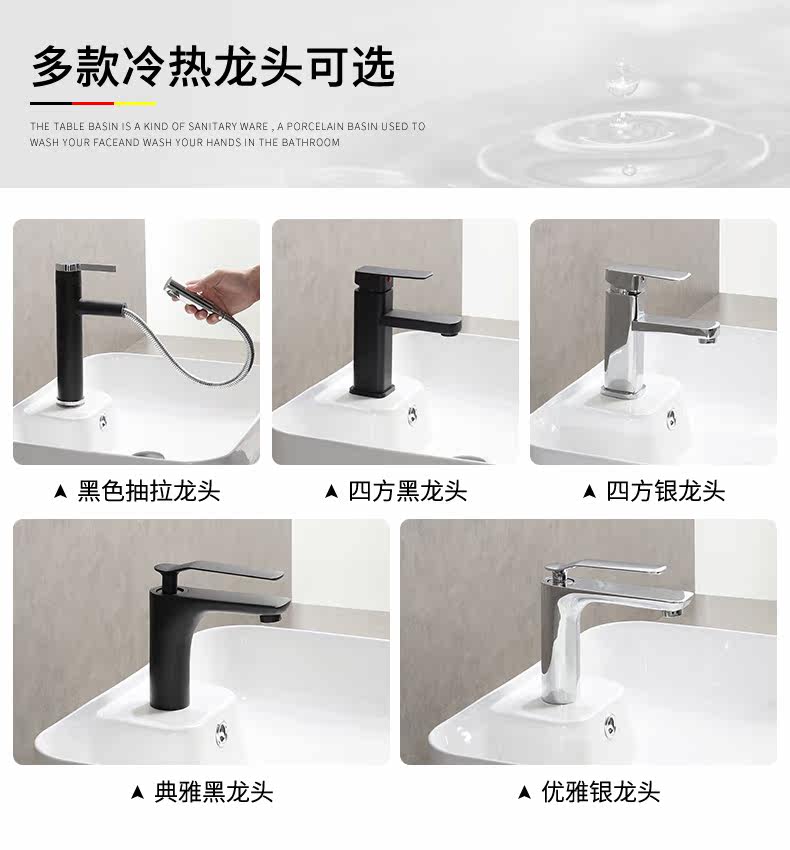 多款冷热龙头可选

THE TABLE BASIN IS A KIND OF SANITARY WARE , A PORCELAIN BASIN USED TO WASH YOUR FACEAND WASH YOUR HANDS IN THE BATHROOM

▲ 黑色抽拉龙头

▲ 四方黑龙头

▲ 四方银龙头

▲ 典雅黑龙头

▲ 优雅银龙头