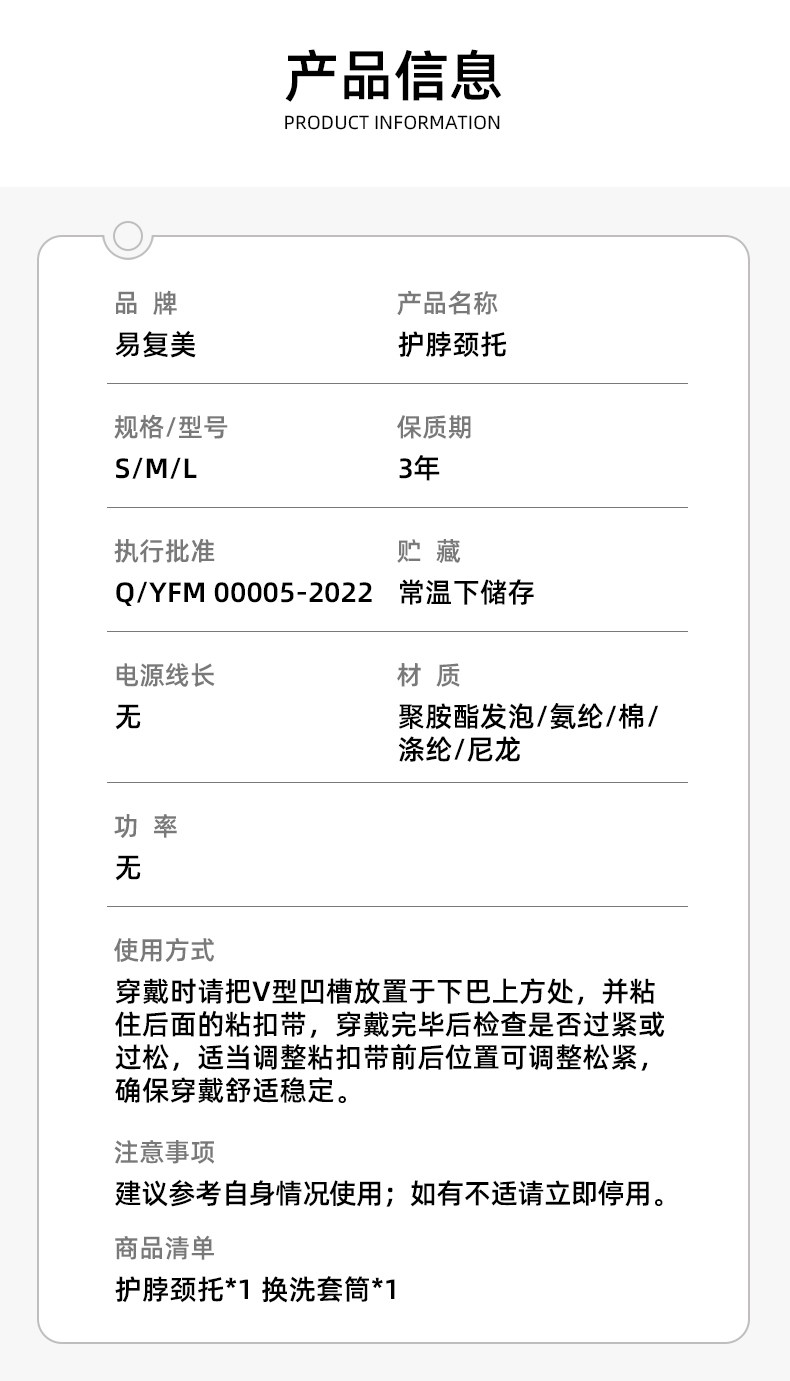 产品信息
PRODUCT INFORMATION

品 牌
易复美

产品名称
护脖颈托

规格/型号
S/M/L

保质期
3年

执行批准
Q/YFM 00005-2022

贮 藏
常温下储存

电源线长
无

材 质
聚胺酯发泡/氨纶/棉/涤纶/尼龙

功 率
无

使用方式
穿戴时请把V型凹槽放置于下巴上方处，并粘住后面的粘扣带，穿戴完毕后检查是否过紧或过松，适当调整粘扣带前后位置可调整松紧，确保穿戴舒适稳定。

注意事项
建议参考自身情况使用；如有不适请立即停用。

商品清单
护脖颈托*1 换洗套筒*1