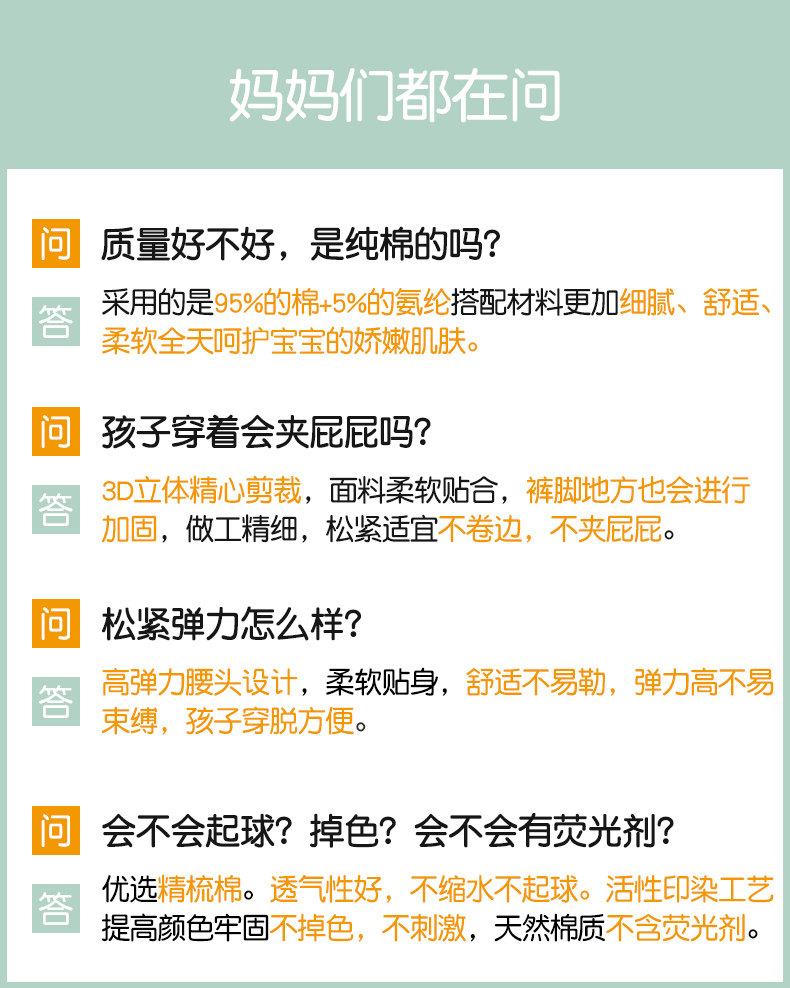 妈妈们都在问

问 质量好不好，是纯棉的吗？

答 采用的是95%的棉+5%的氨纶搭配材料更加细腻、舒适、柔软全天呵护宝宝的娇嫩肌肤。

问 孩子穿着会夹屁屁吗？

答 3D立体精心剪裁，面料柔软贴合，裤脚地方也会进行加固，做工精细，松紧适宜不卷边，不夹屁屁。

问 松紧弹力怎么样？

答 高弹力腰头设计，柔软贴身，舒适不易勒，弹力高不易束缚，孩子穿脱方便。

问 会不会起球？掉色？会不会有荧光剂？

答 优选精梳棉。透气性好，不缩水不起球。活性印染工艺提高颜色牢固不掉色，不刺激，天然棉质不含荧光剂。