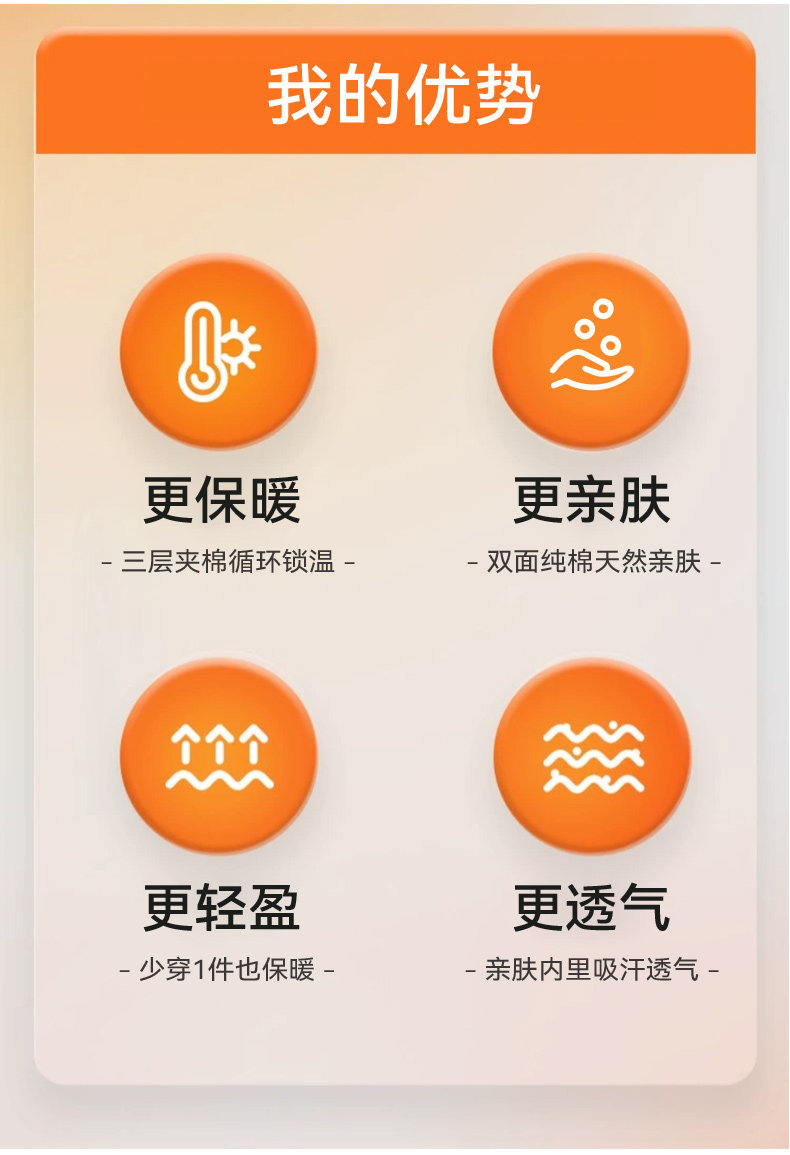 我的优势

更保暖

- 三层夹棉循环锁温 -

更亲肤

- 双面纯棉天然亲肤 -

更轻盈

- 少穿1件也保暖 -

更透气

- 亲肤内里吸汗透气 -