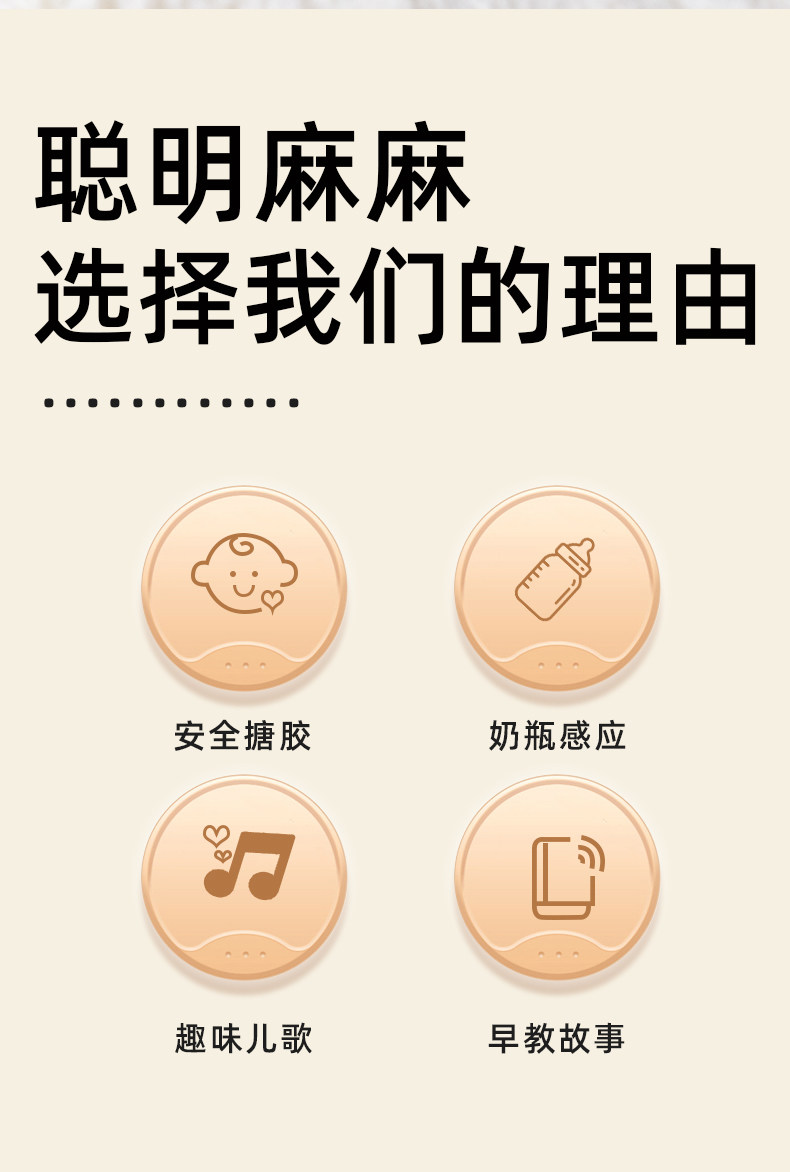 聪明麻麻
选择我们的理由

安全搪胶

奶瓶感应

趣味儿歌

早教故事