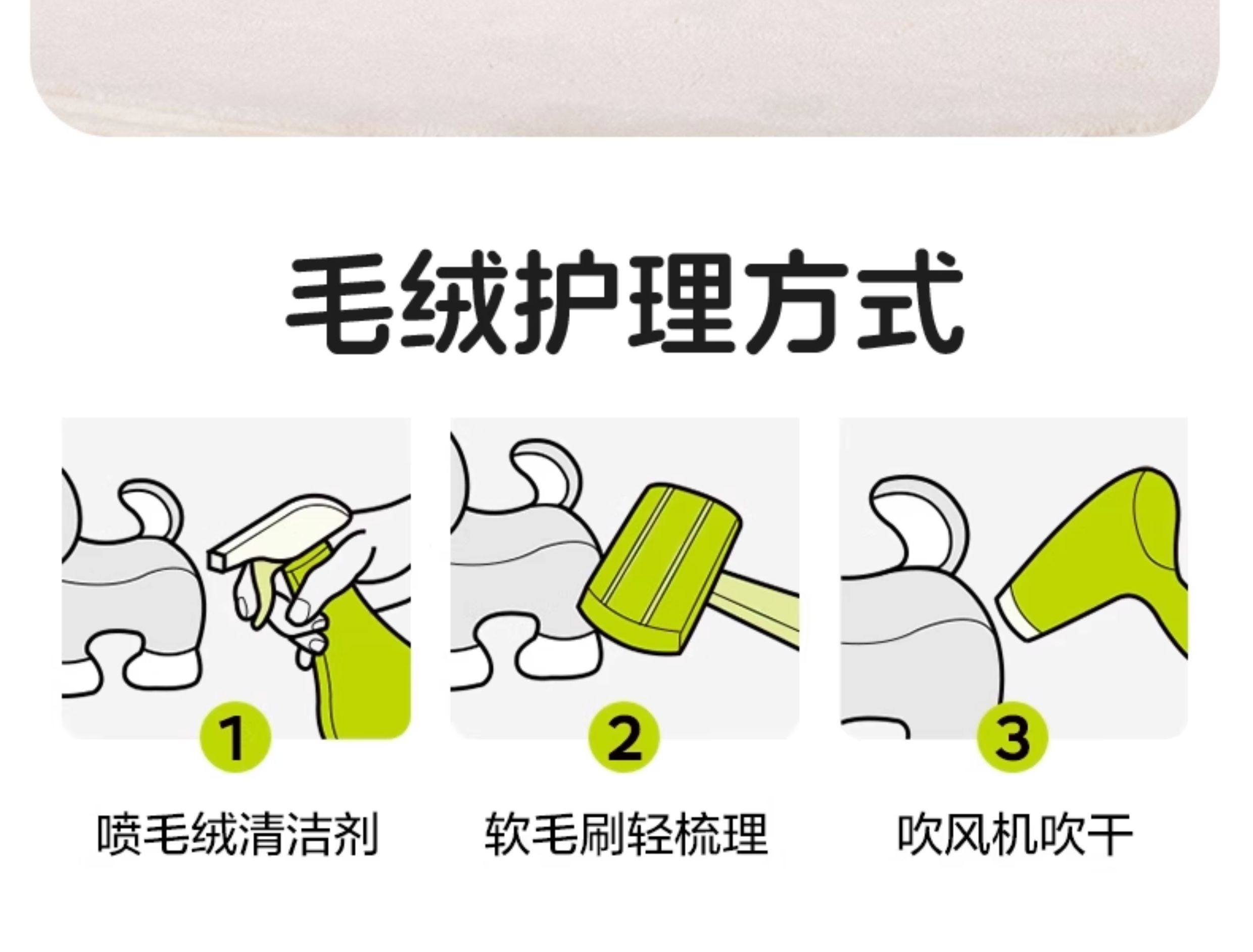 毛绒护理方式

1
喷毛绒清洁剂

2
软毛刷轻梳理

3
吹风机吹干