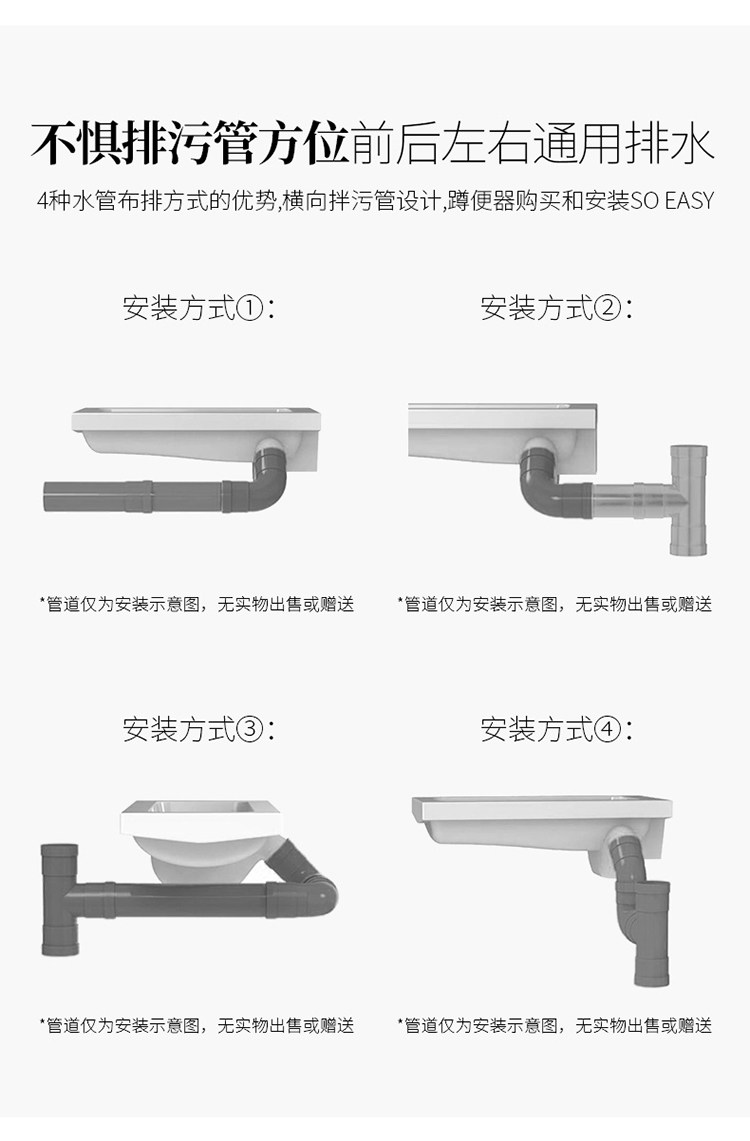 不惧排污管方位前后左右通用排水

4种水管布排方式的优势,横向拌污管设计,蹲便器购买和安装SO EASY

安装方式①:

*管道仅为安装示意图，无实物出售或赠送

安装方式②:

*管道仅为安装示意图，无实物出售或赠送

安装方式③:

*管道仅为安装示意图，无实物出售或赠送

安装方式④:

*管道仅为安装示意图，无实物出售或赠送