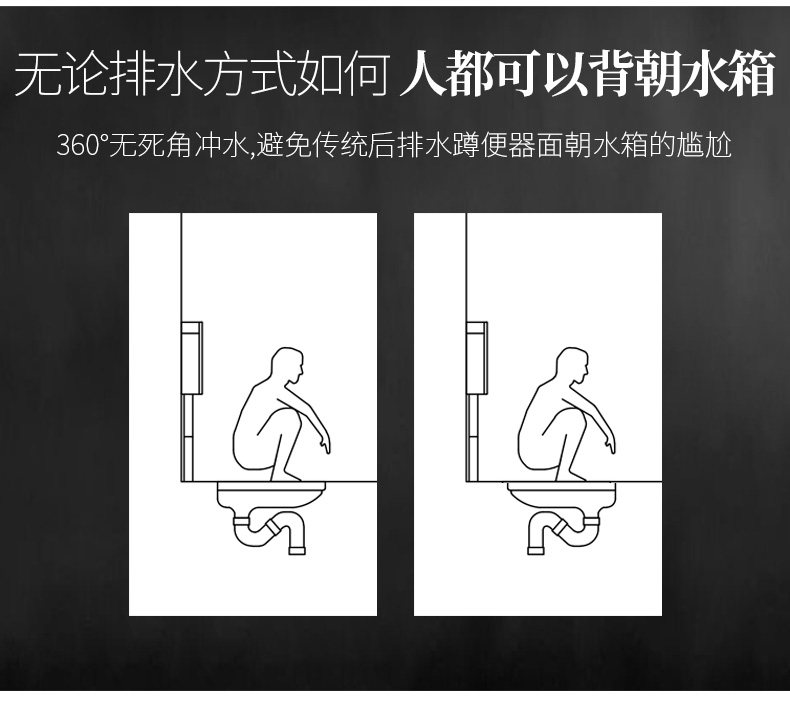 无论排水方式如何 人都可以背朝水箱

360°无死角冲水,避免传统后排水蹲便器面朝水箱的尴尬