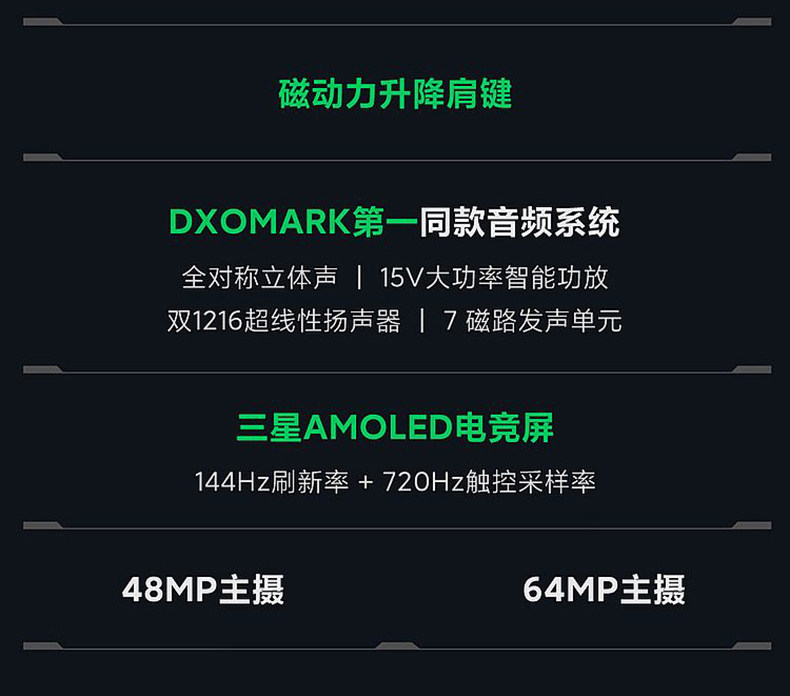 磁动力升降肩键

DXOMARK第一同款音频系统

全对称立体声 | 15V大功率智能功放

双1216超线性扬声器 | 7磁路发声单元

三星AMOLED电竞屏

144Hz刷新率 + 720Hz触控采样率

48MP主摄

64MP主摄