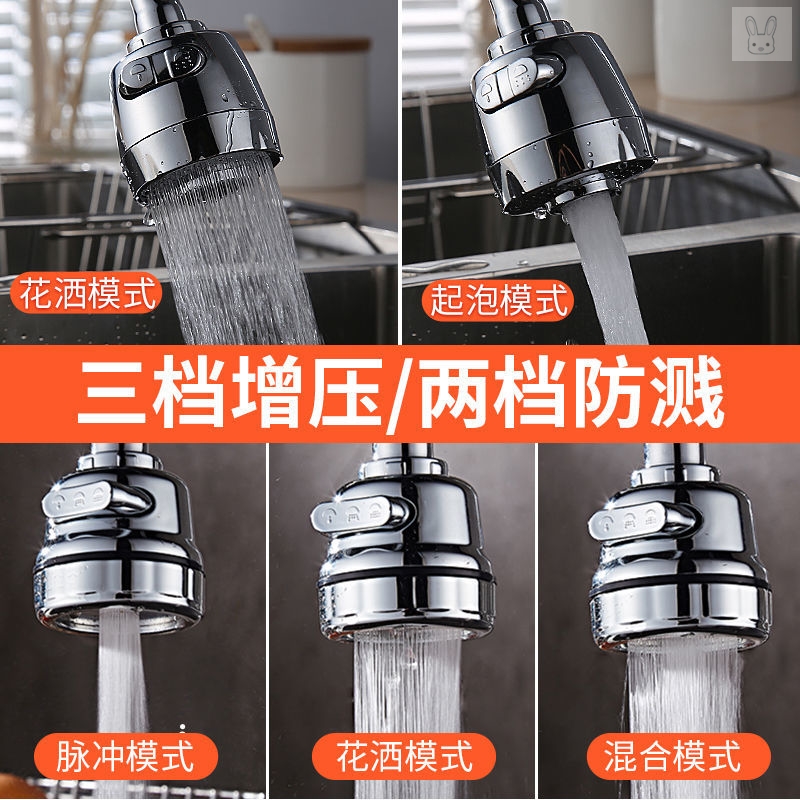 花洒模式

起泡模式

三档增压/两档防溅

脉冲模式

花洒模式

混合模式