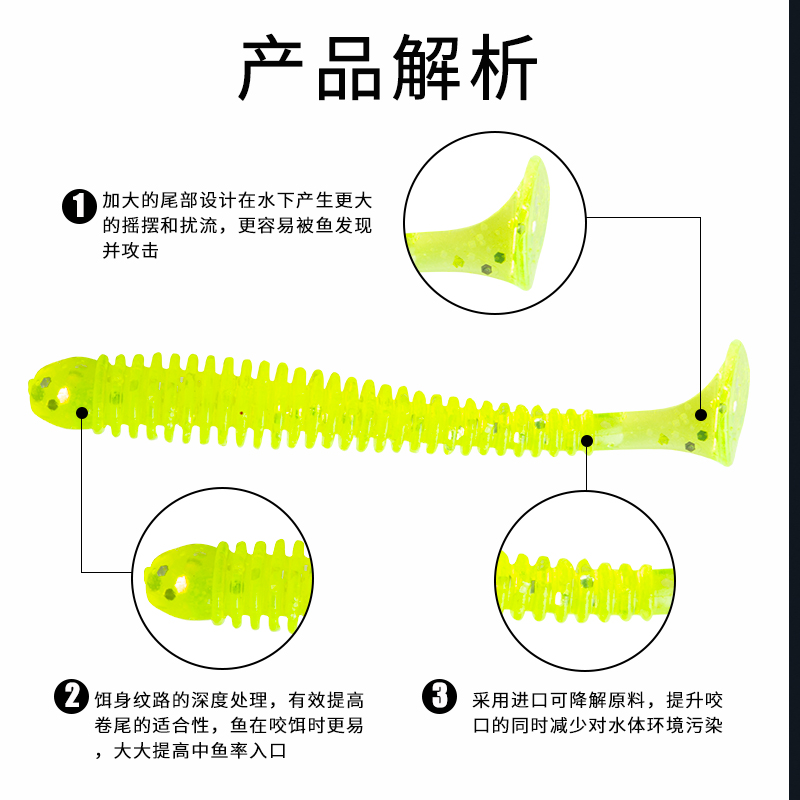 产品解析

1 加大的尾部设计在水下产生更大的摇摆和扰流，更容易被鱼发现并攻击

2 饵身纹路的深度处理，有效提高卷尾的适合性，鱼在咬饵时更易，大大提高中鱼率入口

3 采用进口可降解原料，提升咬口的同时减少对水体环境污染