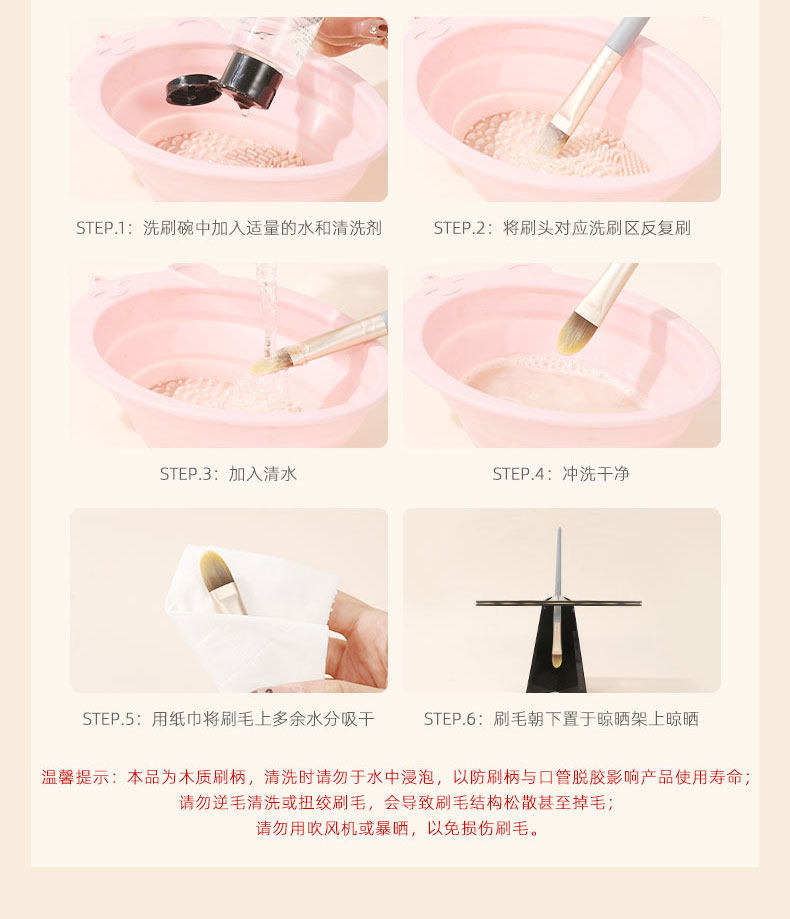 STEP.1：洗刷碗中加入适量的水和清洗剂

STEP.2：将刷头对应洗刷区反复刷

STEP.3：加入清水

STEP.4：冲洗干净

STEP.5：用纸巾将刷毛上多余水分吸干

STEP.6：刷毛朝下置于晾晒架上晾晒

温馨提示：本品为木质刷柄，清洗时请勿于水中浸泡，以防刷柄与口管脱胶影响产品使用寿命；
请勿逆毛清洗或扭绞刷毛，会导致刷毛结构松散甚至掉毛；
请勿用吹风机或暴晒，以免损伤刷毛。