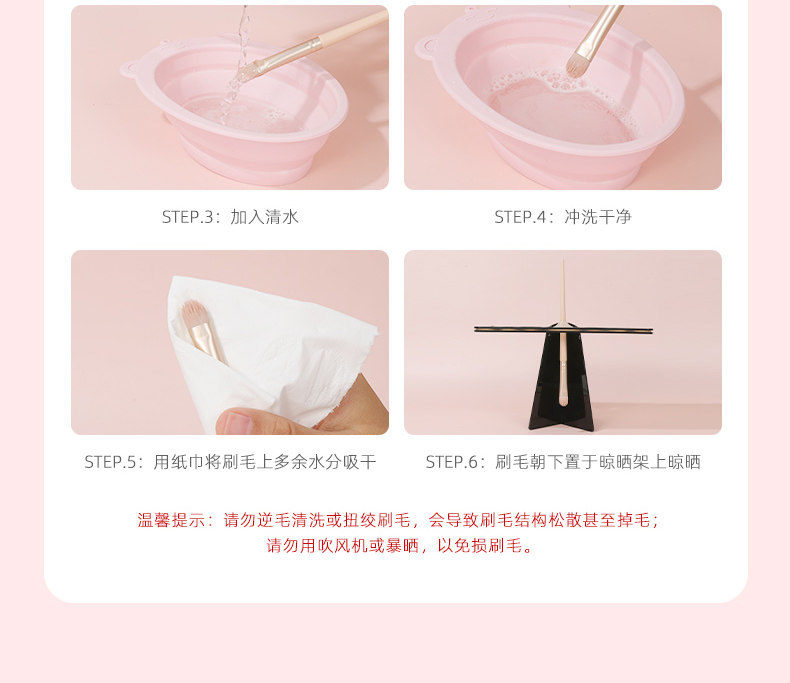 STEP.3：加入清水

STEP.4：冲洗干净

STEP.5：用纸巾将刷毛上多余水分吸干

STEP.6：刷毛朝下置于晾晒架上晾晒

温馨提示：请勿逆毛清洗或扭绞刷毛，会导致刷毛结构松散甚至掉毛；
请勿用吹风机或暴晒，以免损刷毛。