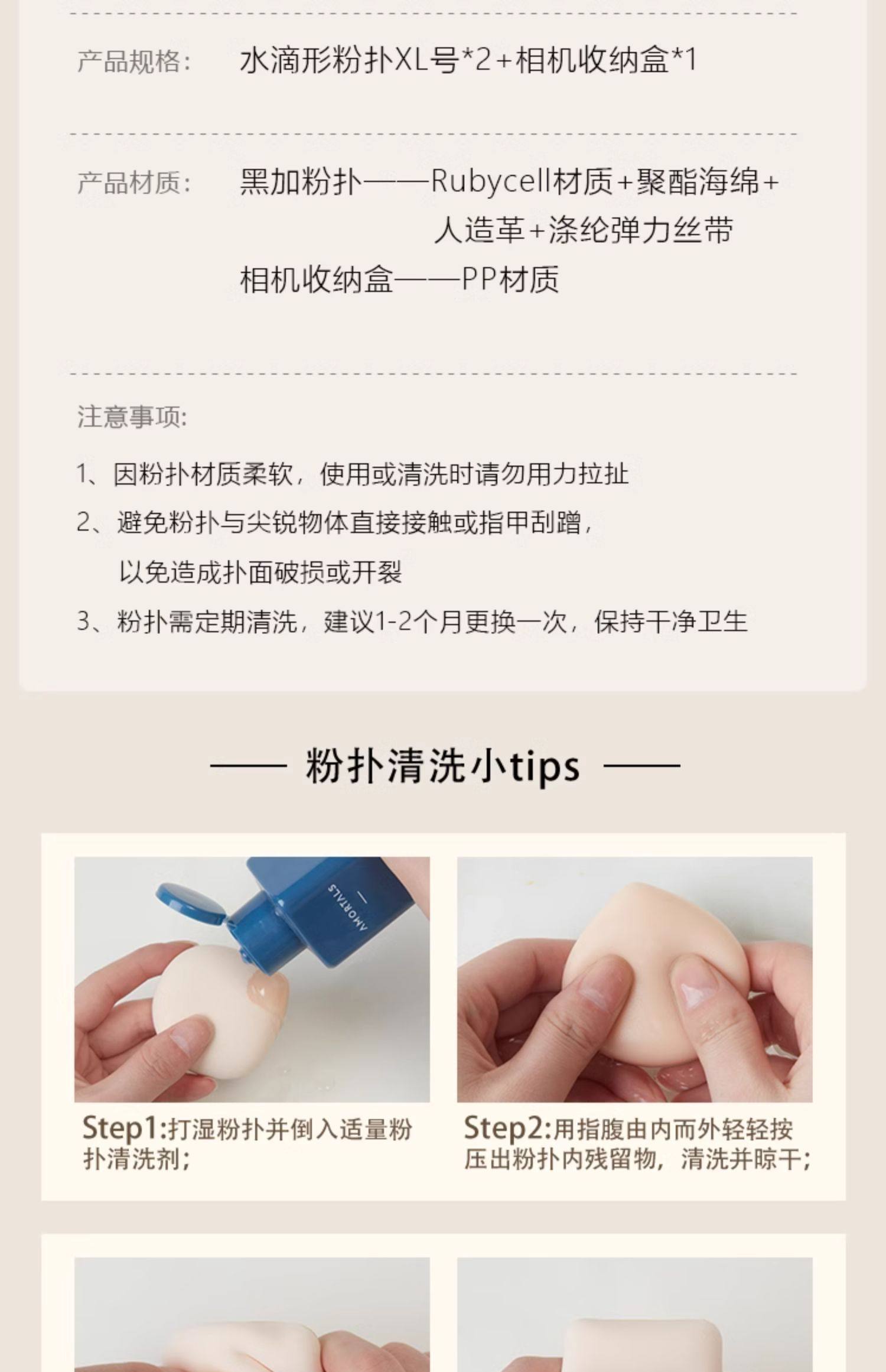 产品规格：　水滴形粉扑XL号*2+相机收纳盒*1

产品材质：　黑加粉扑——Rubycell材质+聚酯海绵+人造革+涤纶弹力丝带
相机收纳盒——PP材质

注意事项：

1、因粉扑材质柔软，使用或清洗时请勿用力拉扯
2、避免粉扑与尖锐物体直接接触或指甲刮蹭，以免造成扑面破损或开裂
3、粉扑需定期清洗，建议1-2个月更换一次，保持干净卫生

—— 粉扑清洗小tips ——

AMORTALS

Step1:打湿粉扑并倒入适量粉扑清洗剂；

Step2:用指腹由内而外轻轻按压出粉扑内残留物，清洗并晾干；