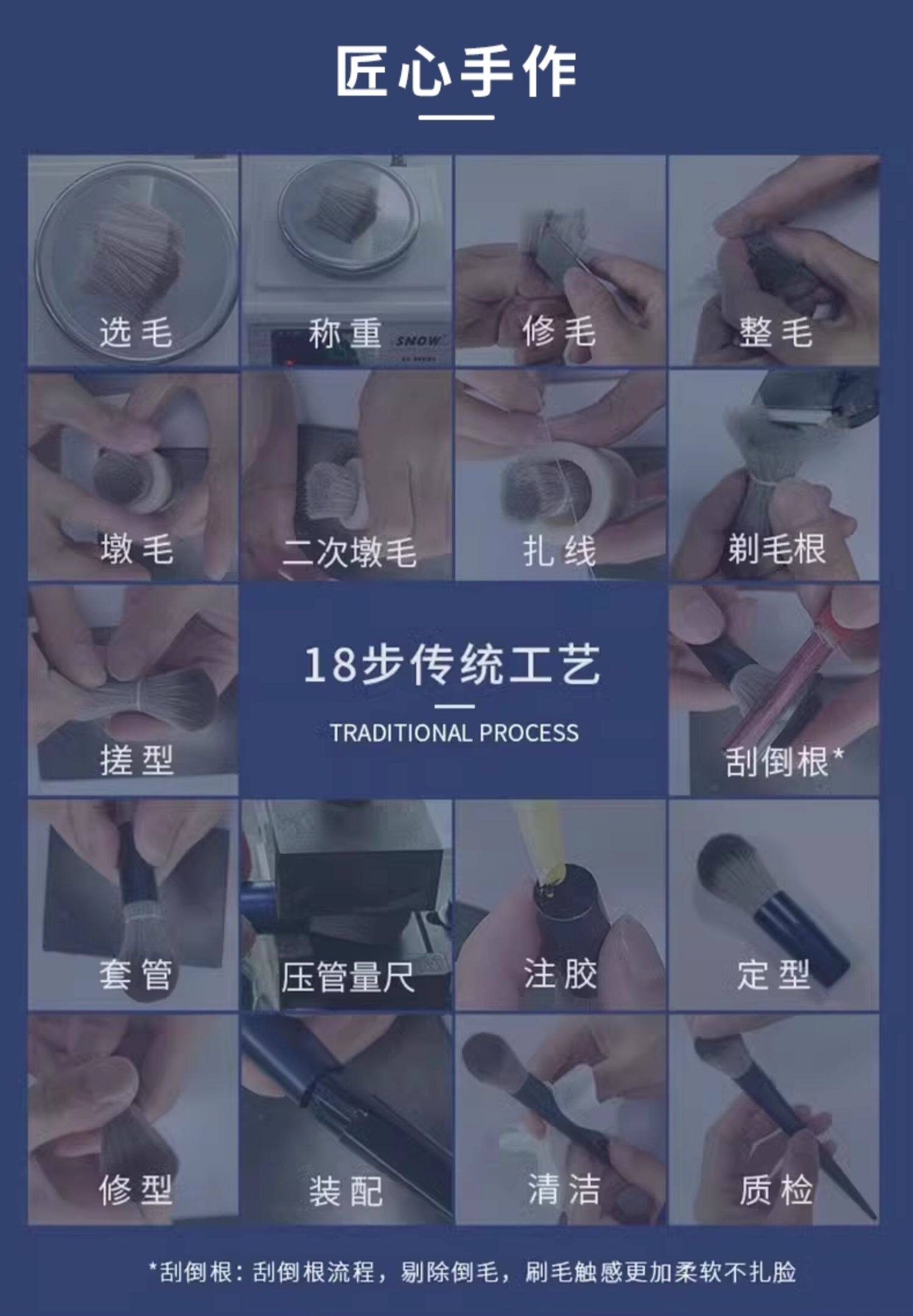 匠心手作

选毛

称重

SNOW

修毛

整毛

墩毛

二次墩毛

扎线

剃毛根

搓型

18步传统工艺

TRADITIONAL PROCESS

刮倒根*

套管

压管量尺

注胶

定型

修型

装配

清洁

质检

*刮倒根：刮倒根流程，剔除倒毛，刷毛触感更加柔软不扎脸