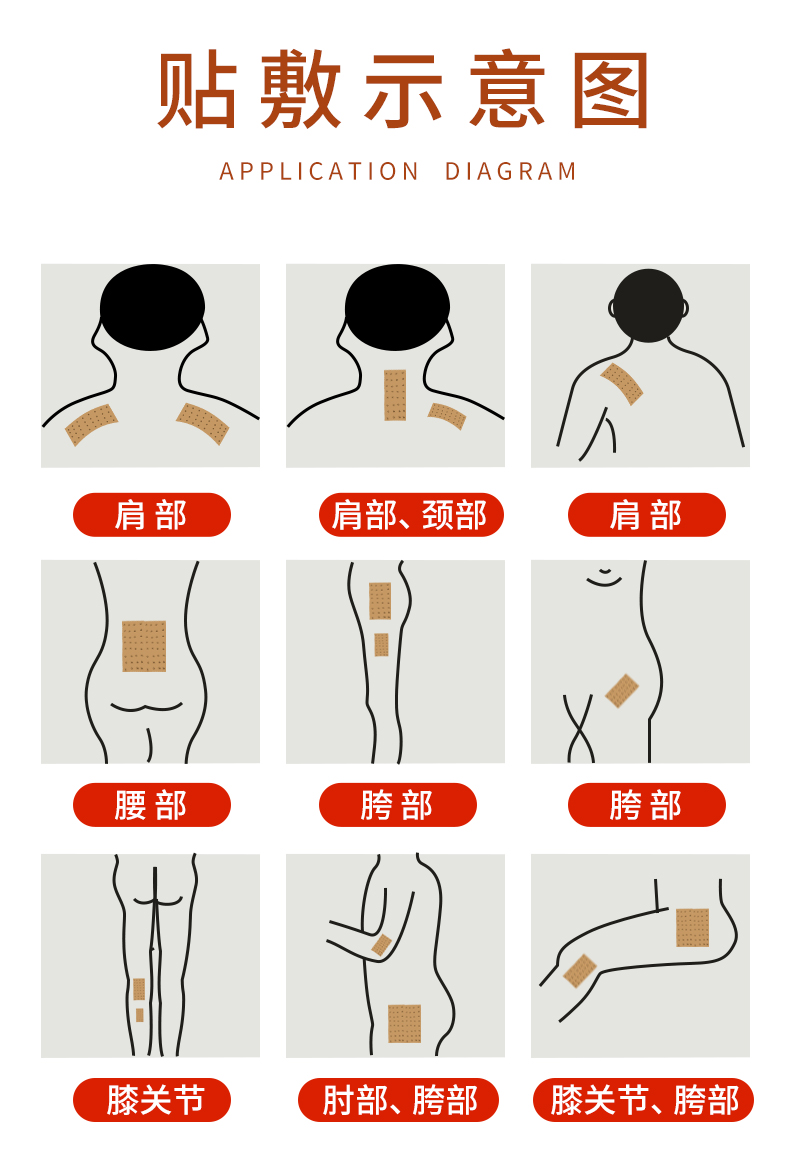 贴敷示意图

APPLICATION DIAGRAM

肩部

肩部、颈部

肩部

腰部

胯部

胯部

膝关节

肘部、胯部

膝关节、胯部