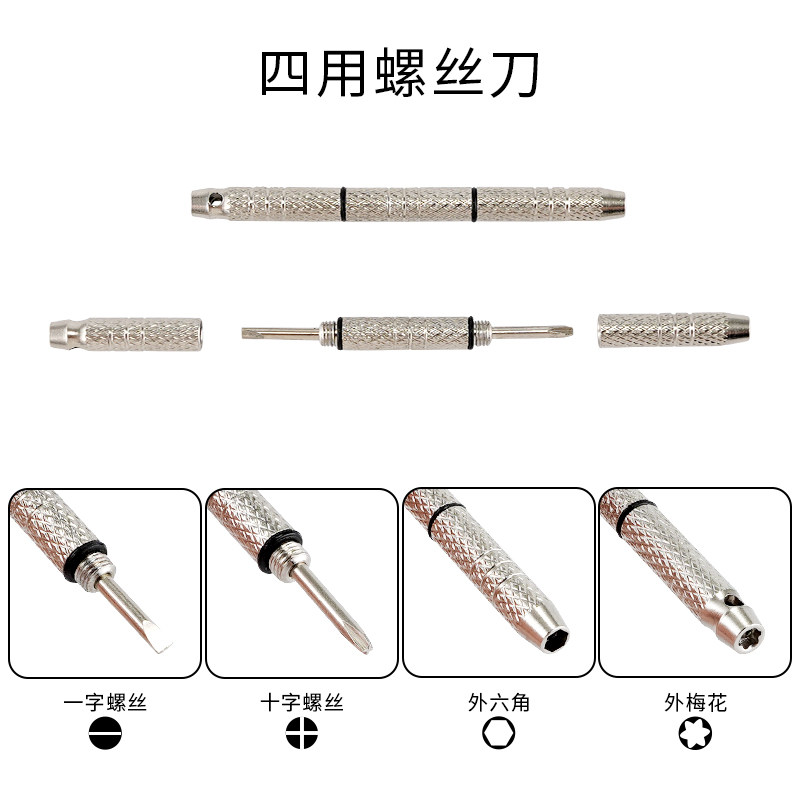 四用螺丝刀

一字螺丝

十字螺丝

外六角

外梅花