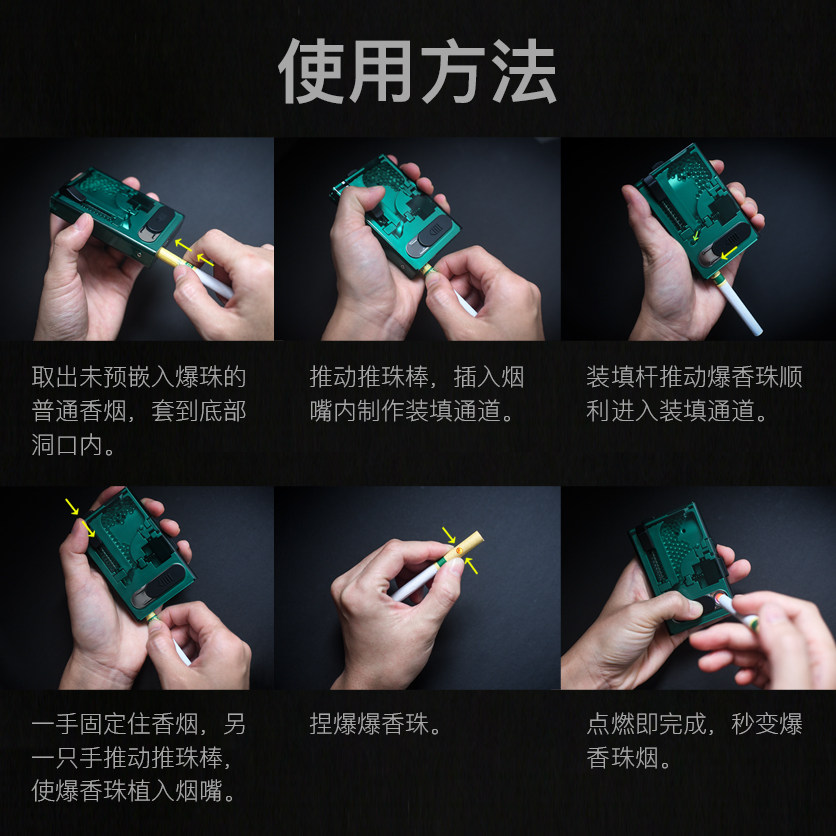 使用方法

取出未预嵌入爆珠的普通香烟，套到底部洞口内。

推动推珠棒，插入烟嘴内制作装填通道。

装填杆推动爆香珠顺利进入装填通道。

一手固定住香烟，另一只手推动推珠棒，使爆香珠植入烟嘴。

捏爆爆香珠。

点燃即完成，秒变爆香珠烟。