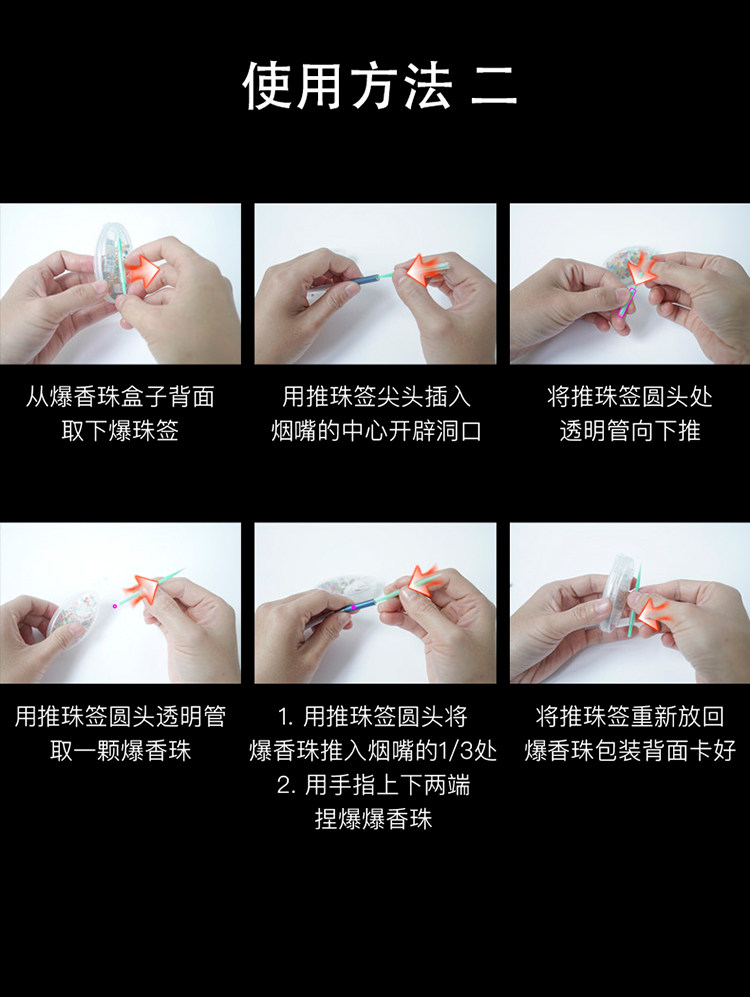 使用方法 二

从爆香珠盒子背面取下爆珠签

用推珠签尖头插入烟嘴的中心开辟洞口

将推珠签圆头处透明管向下推

用推珠签圆头透明管取一颗爆香珠

1. 用推珠签圆头将爆香珠推入烟嘴的1/3处
2. 用手指上下两端捏爆爆香珠

将推珠签重新放回爆香珠包装背面卡好