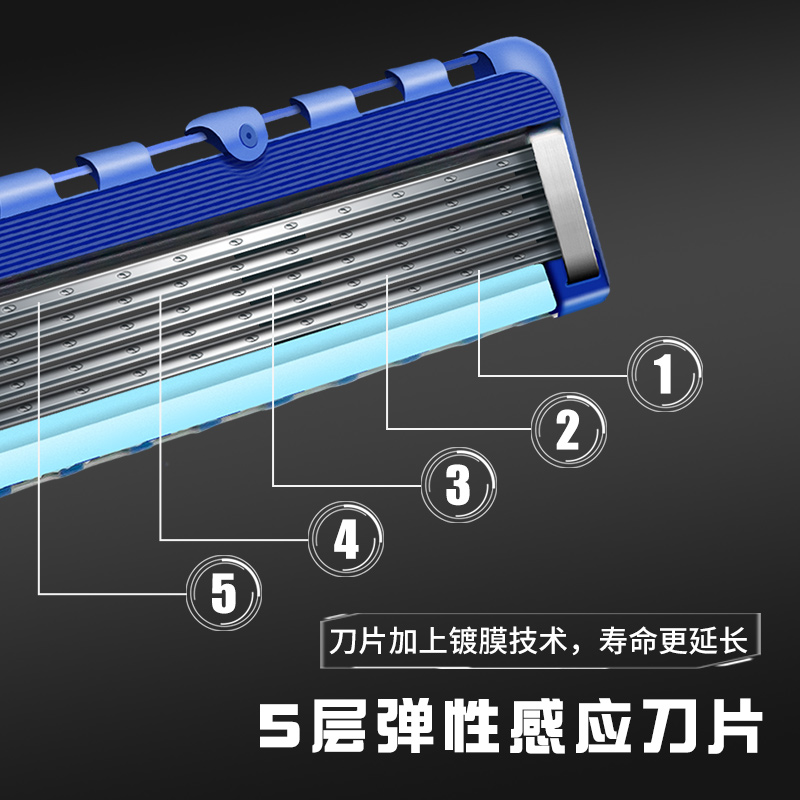 1
2
3
4
5

刀片加上镀膜技术，寿命更延长

5层弹性感应刀片