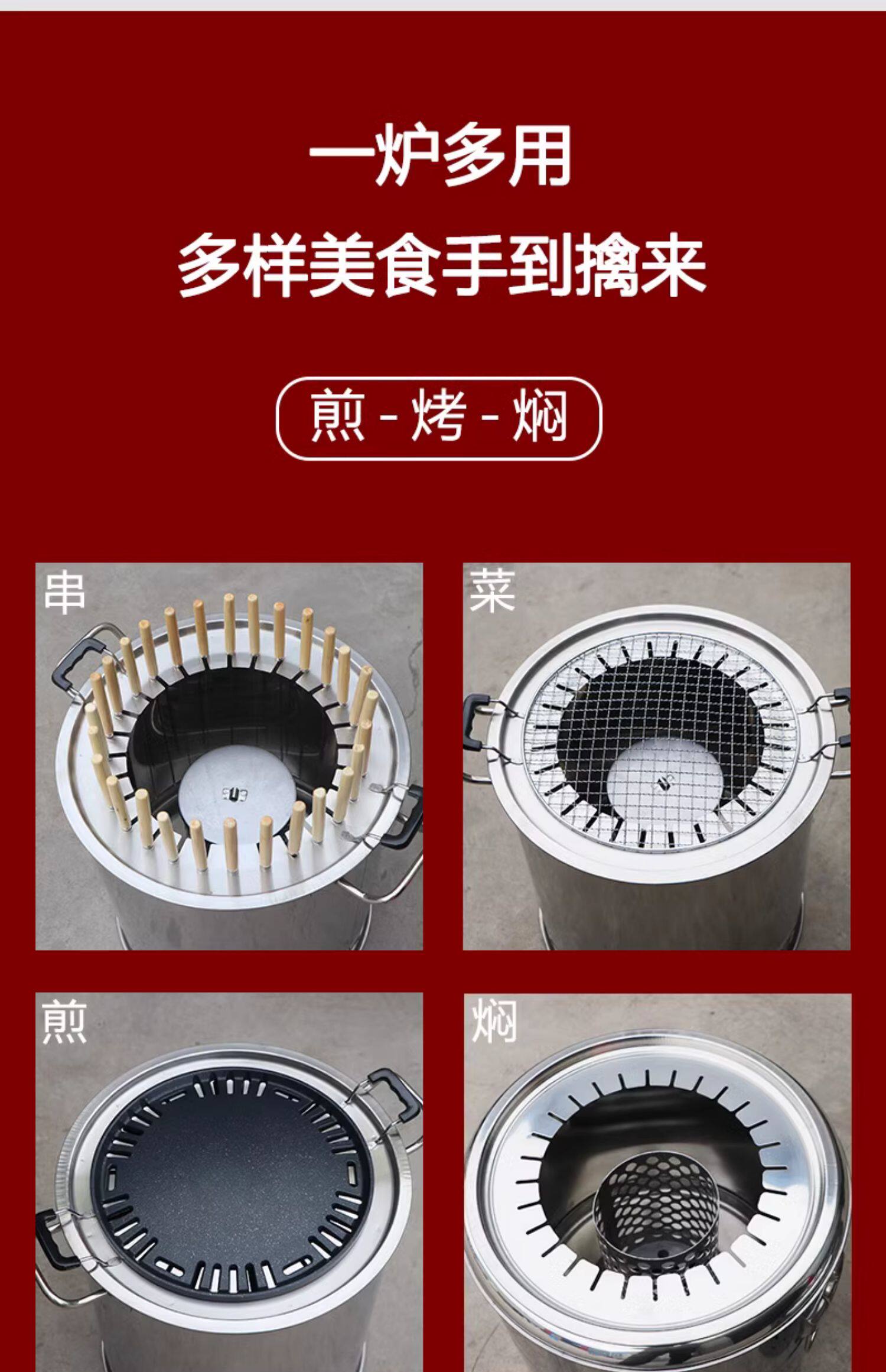 一炉多用

多样美食手到擒来

煎 - 烤 - 焖

串

菜

煎

焖