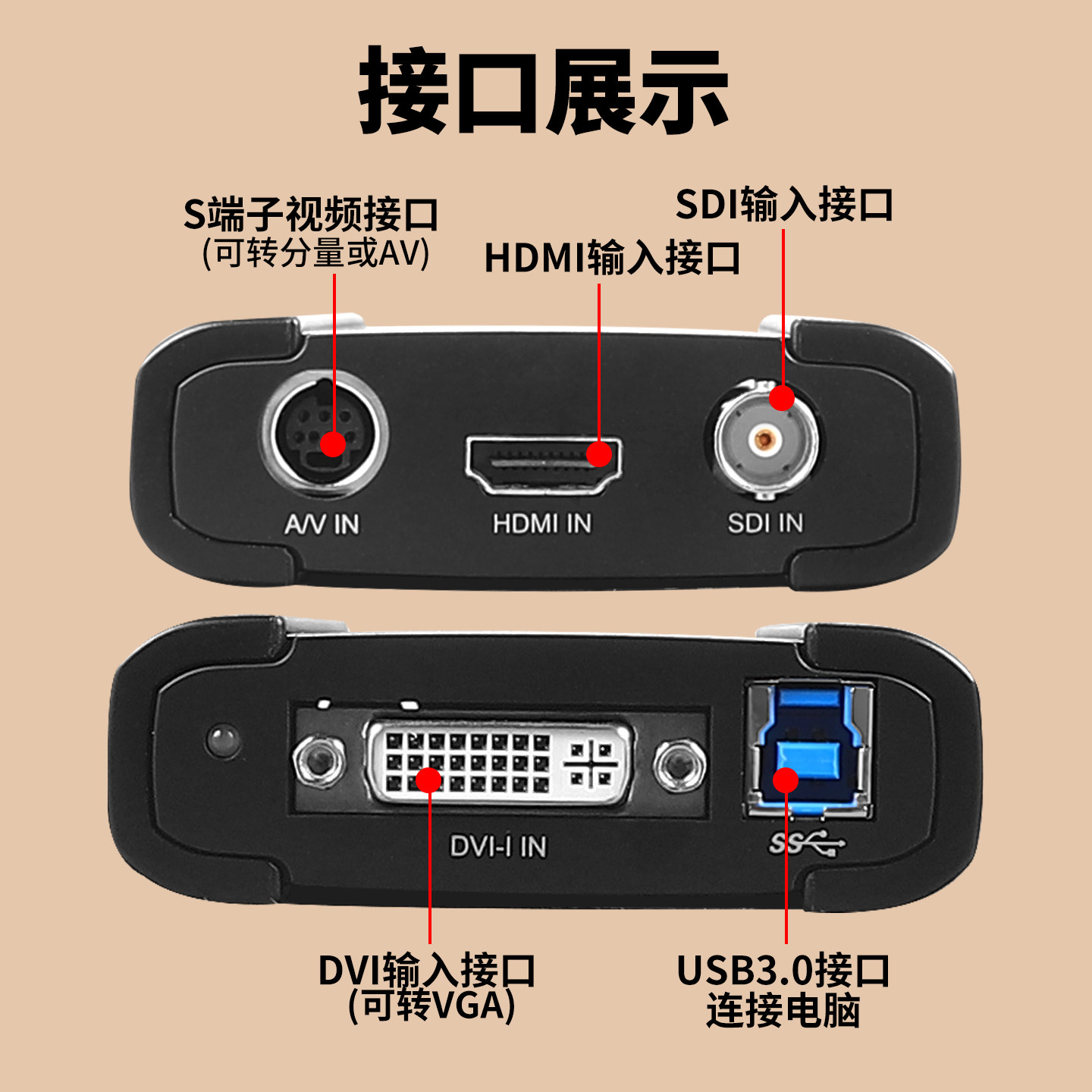 接口展示

S端子视频接口
(可转分量或AV)

HDMI输入接口

SDI输入接口

A/V IN

HDMI IN

SDI IN

DVI-I IN

SS

DVI输入接口
(可转VGA)

USB3.0接口
连接电脑