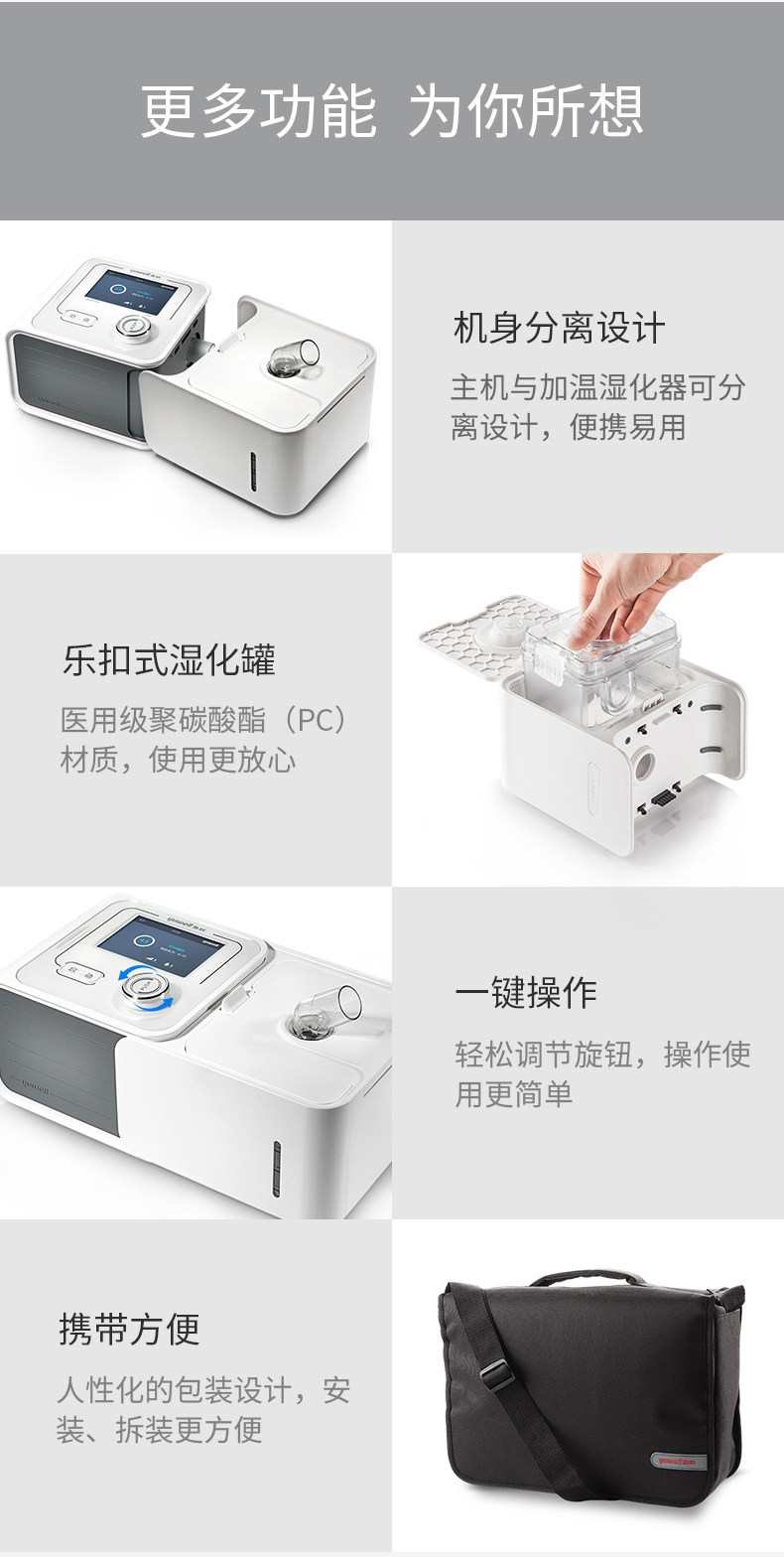 更多功能 为你所想

机身分离设计

主机与加温湿化器可分离设计，便携易用

乐扣式湿化罐

医用级聚碳酸酯（PC）材质，使用更放心

一键操作

轻松调节旋钮，操作使用更简单

携带方便

人性化的包装设计，安装、拆装更方便