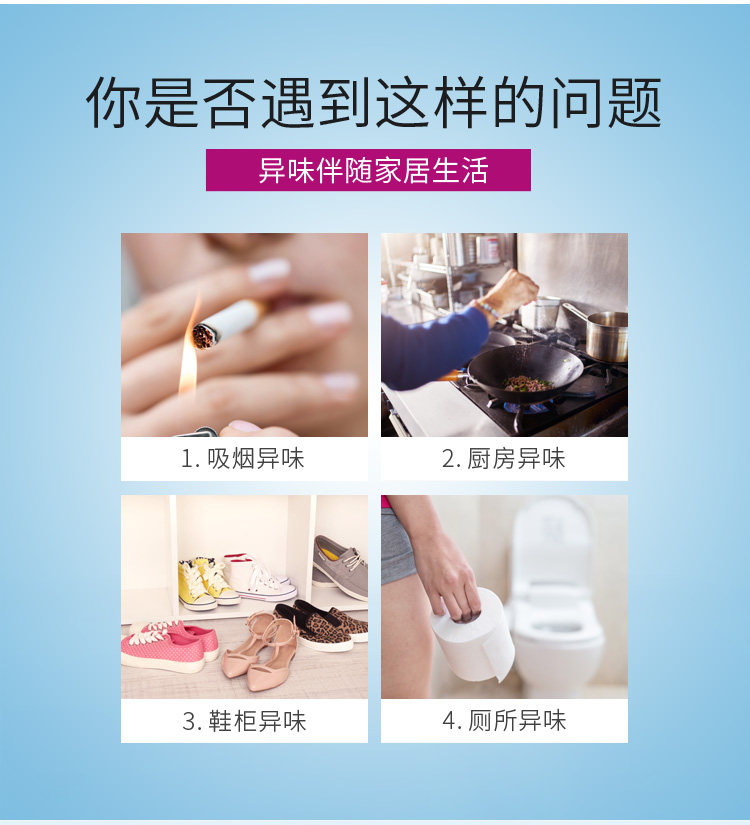 你是否遇到这样的问题

异味伴随家居生活

1. 吸烟异味

2. 厨房异味

3. 鞋柜异味

4. 厕所异味