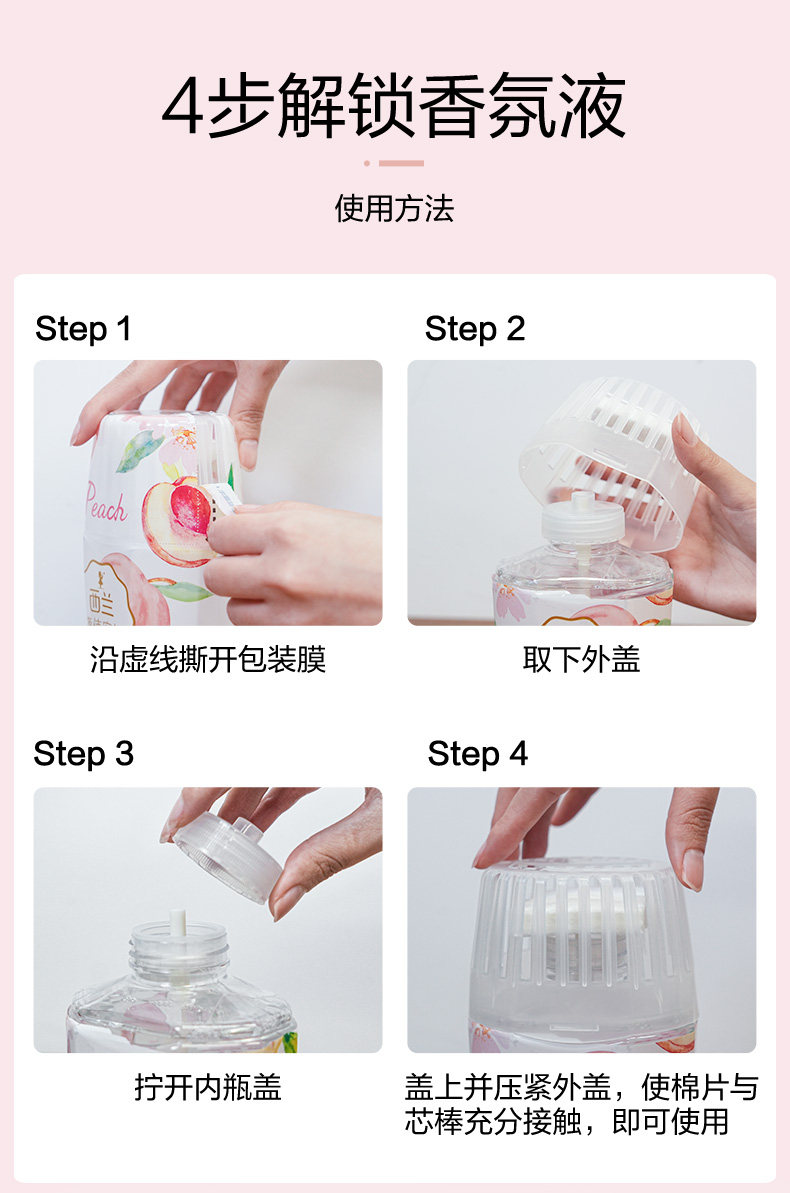 4步解锁香氛液

使用方法

Step 1

Peach

西兰

沿虚线撕开包装膜

Step 2

取下外盖

Step 3

拧开内瓶盖

Step 4

盖上并压紧外盖，使棉片与芯棒充分接触，即可使用