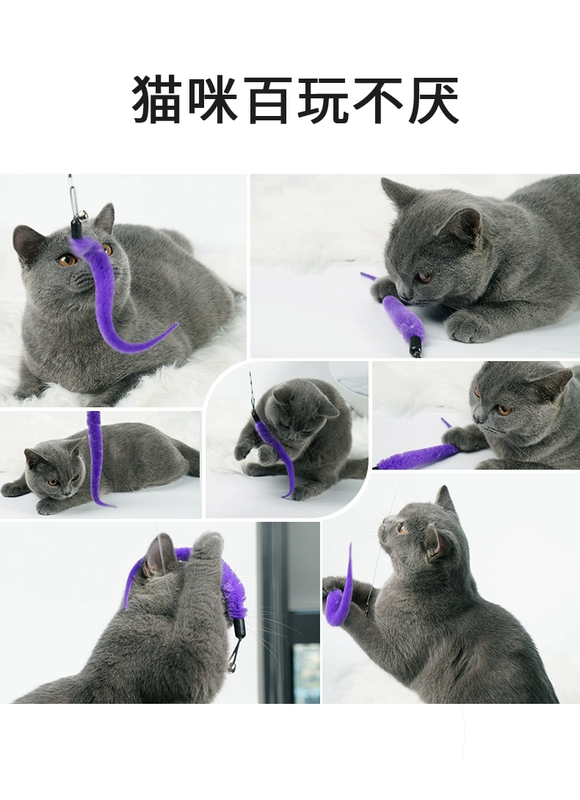 猫咪百玩不厌