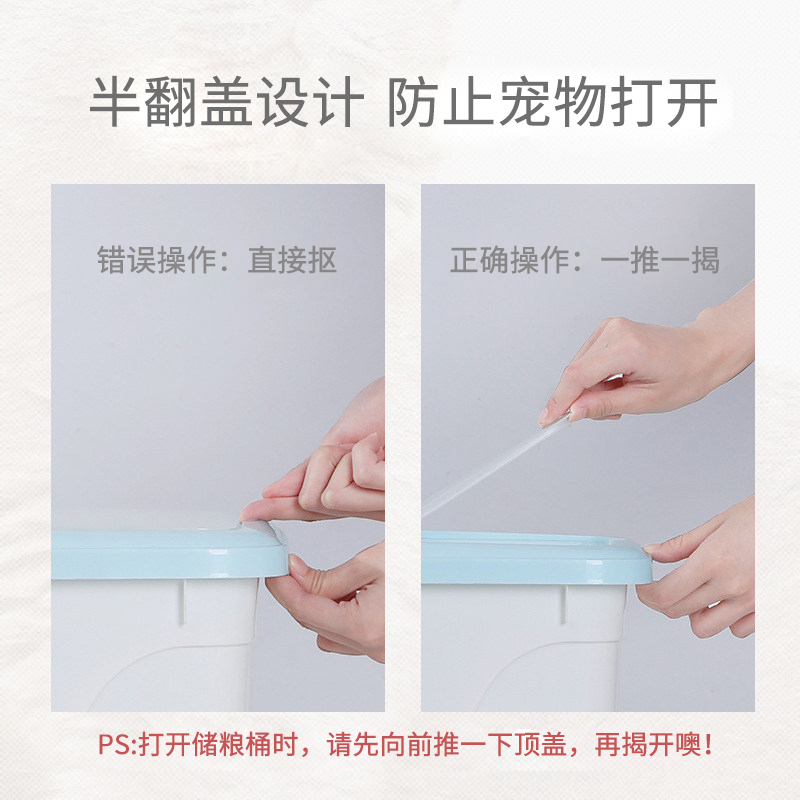 半翻盖设计 防止宠物打开

错误操作：直接抠

正确操作：一推一揭

PS:打开储粮桶时，请先向前推一下顶盖，再揭开噢！