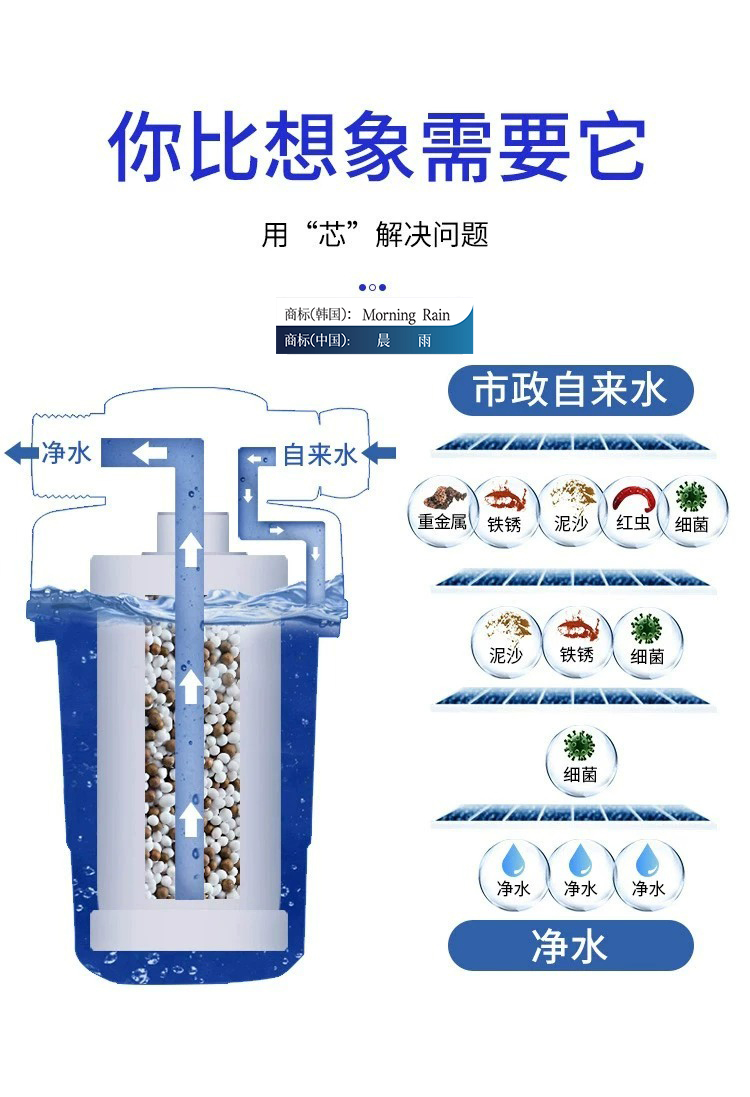 你比想象需要它

用“芯”解决问题

商标(韩国): Morning Rain
商标(中国): 晨 雨

净水

自来水

市政自来水

重金属 铁锈 泥沙 红虫 细菌

泥沙 铁锈 细菌

细菌

净水 净水 净水

净水