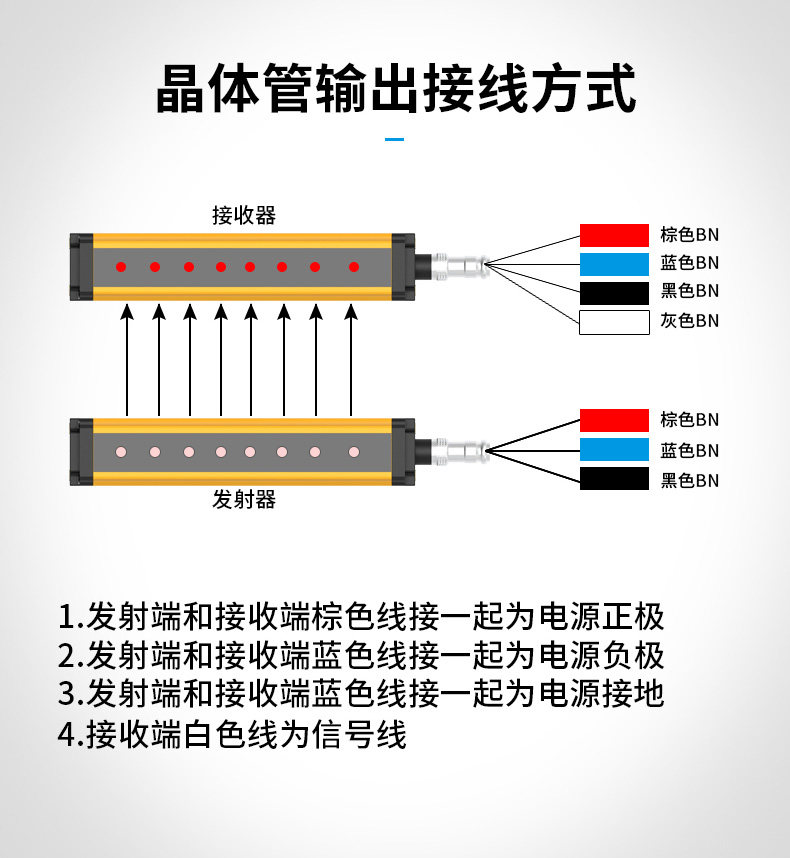 晶体管输出接线方式

接收器

棕色BN
蓝色BN
黑色BN
灰色BN

棕色BN
蓝色BN
黑色BN

发射器

1.发射端和接收端棕色线接一起为电源正极
2.发射端和接收端蓝色线接一起为电源负极
3.发射端和接收端蓝色线接一起为电源接地
4.接收端白色线为信号线