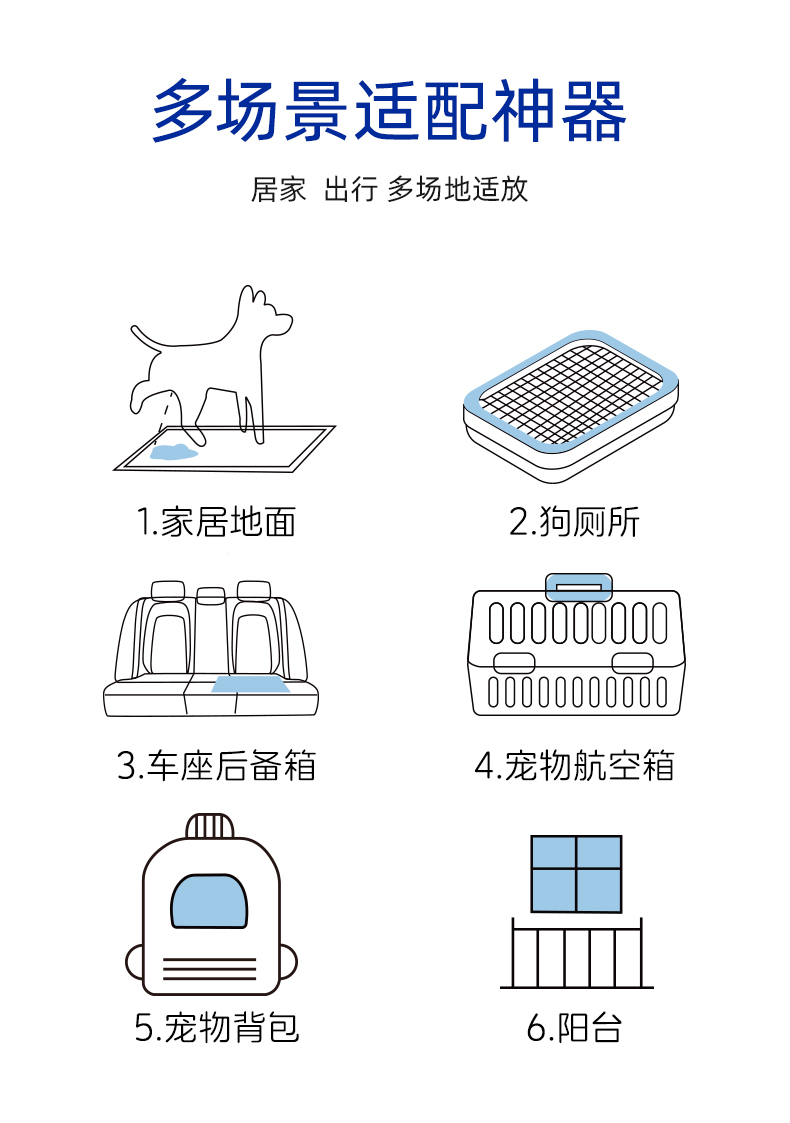 多场景适配神器

居家 出行 多场地适放

1.家居地面

2.狗厕所

3.车座后备箱

4.宠物航空箱

5.宠物背包

6.阳台