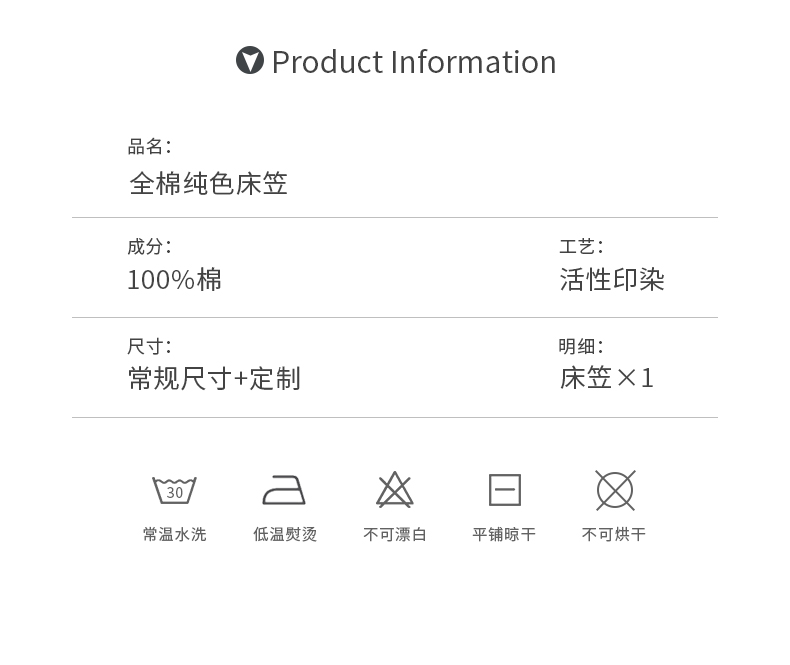 Product Information

品名:
全棉纯色床笠

成分:
100%棉

工艺:
活性印染

尺寸:
常规尺寸+定制

明细:
床笠×1

30

常温水洗

低温熨烫

不可漂白

平铺晾干

不可烘干